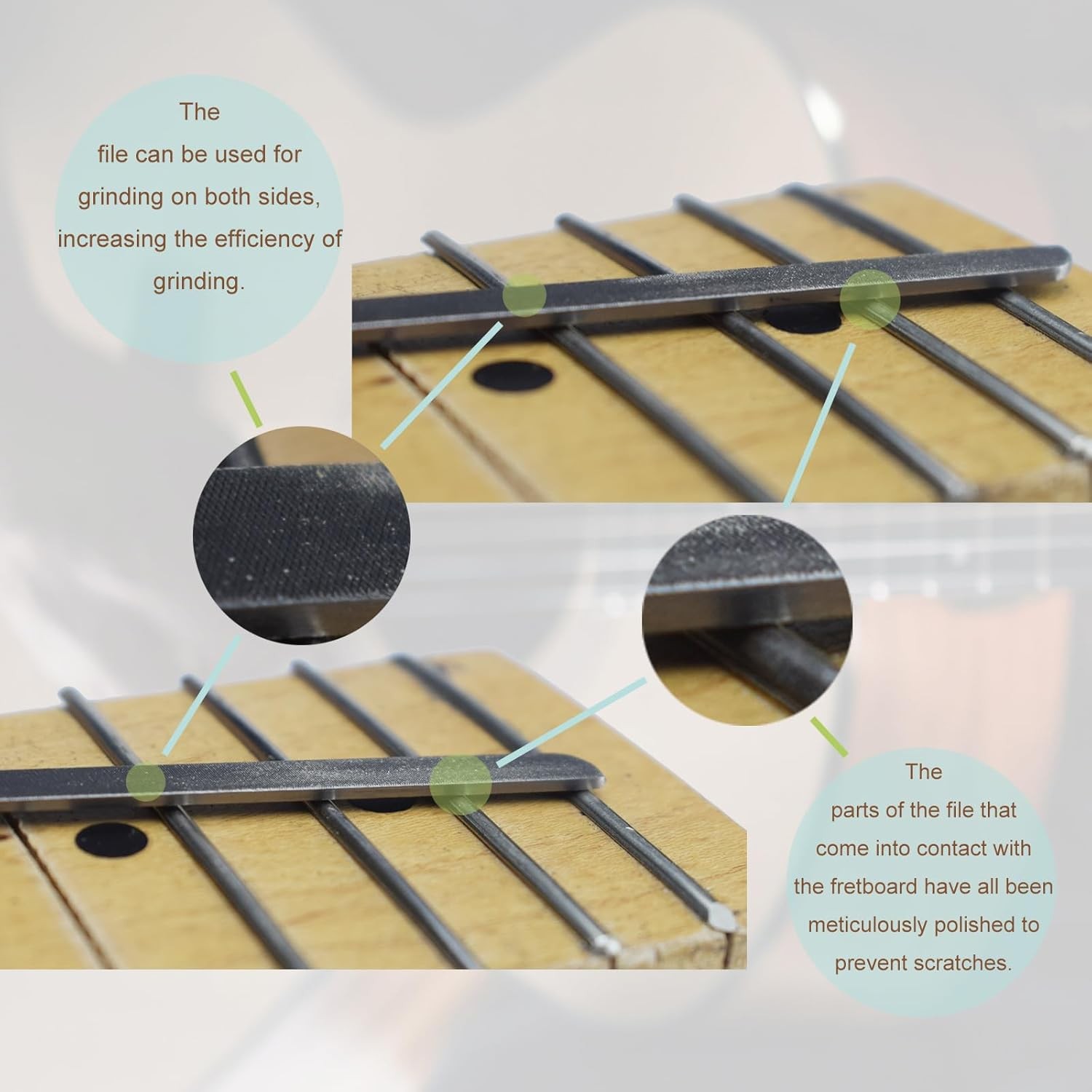 The file can be used for grinding on both sides, increasing the efficiency of grinding.

The parts of the file that come into contact with the fretboard have all been meticulously polished to prevent scratches.