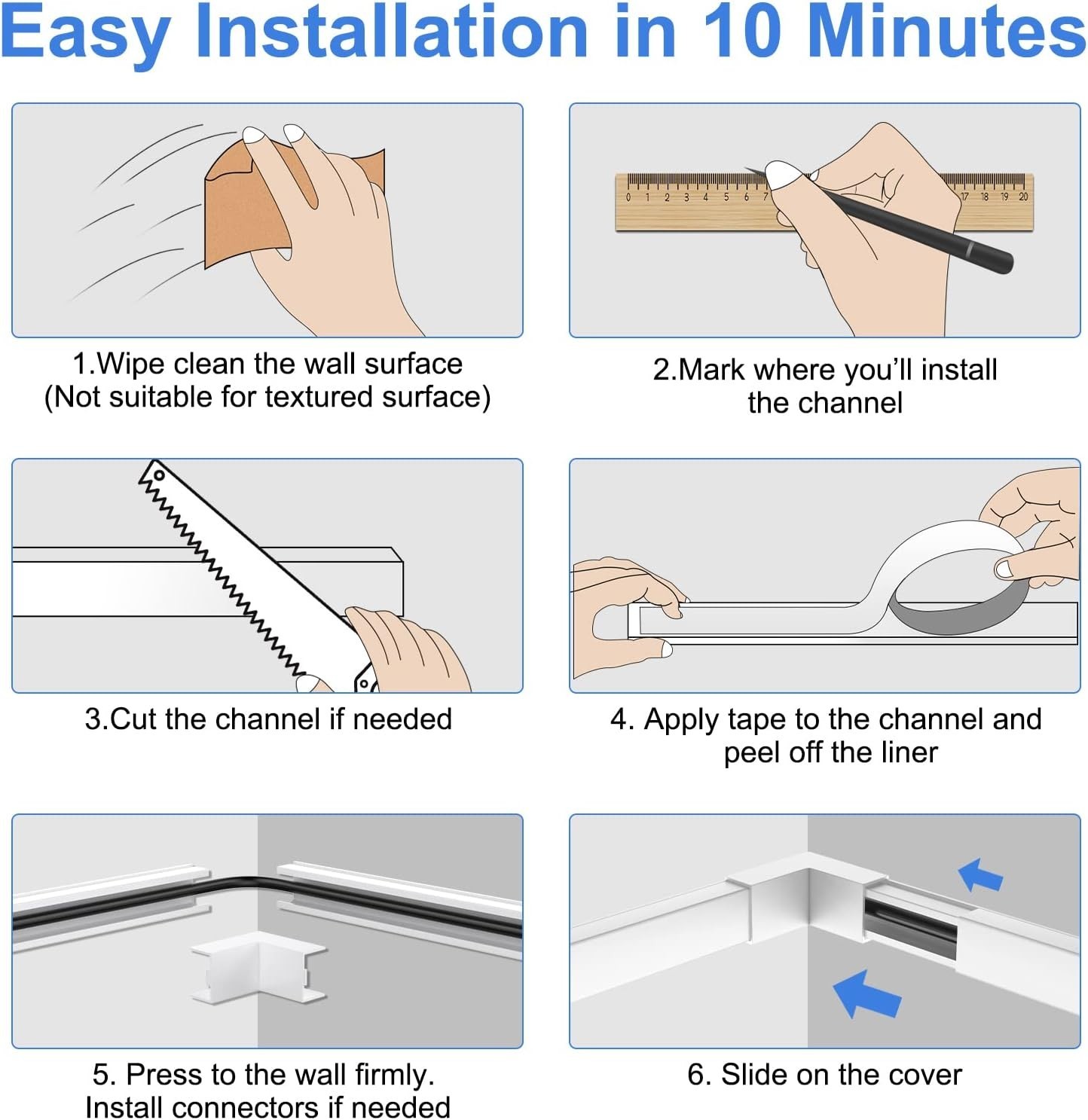 Easy Installation in 10 Minutes

0 1 2 3 4 5 6 7 17 18 19 20

1.Wipe clean the wall surface (Not suitable for textured surface)

2.Mark where you'll install the channel

3.Cut the channel if needed

4. Apply tape to the channel and peel off the liner

5. Press to the wall firmly. Install connectors if needed

6. Slide on the cover