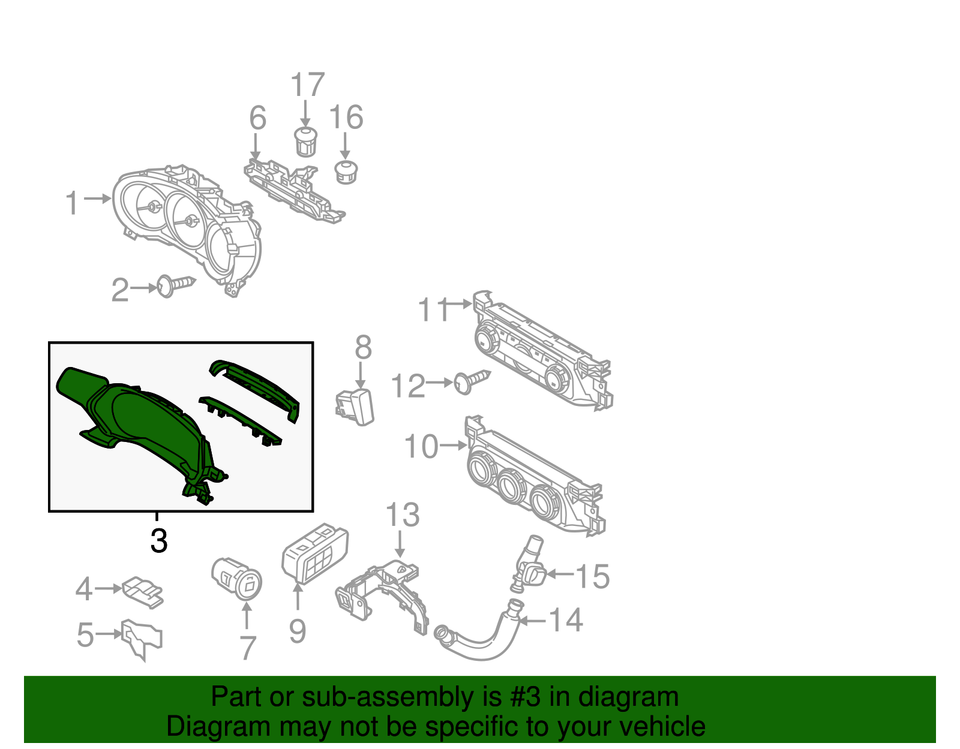 17
6
16
1
2
11
8
12
10
3
13
15
4
5
7
9
14

Part or sub-assembly is #3 in diagram
Diagram may not be specific to your vehicle