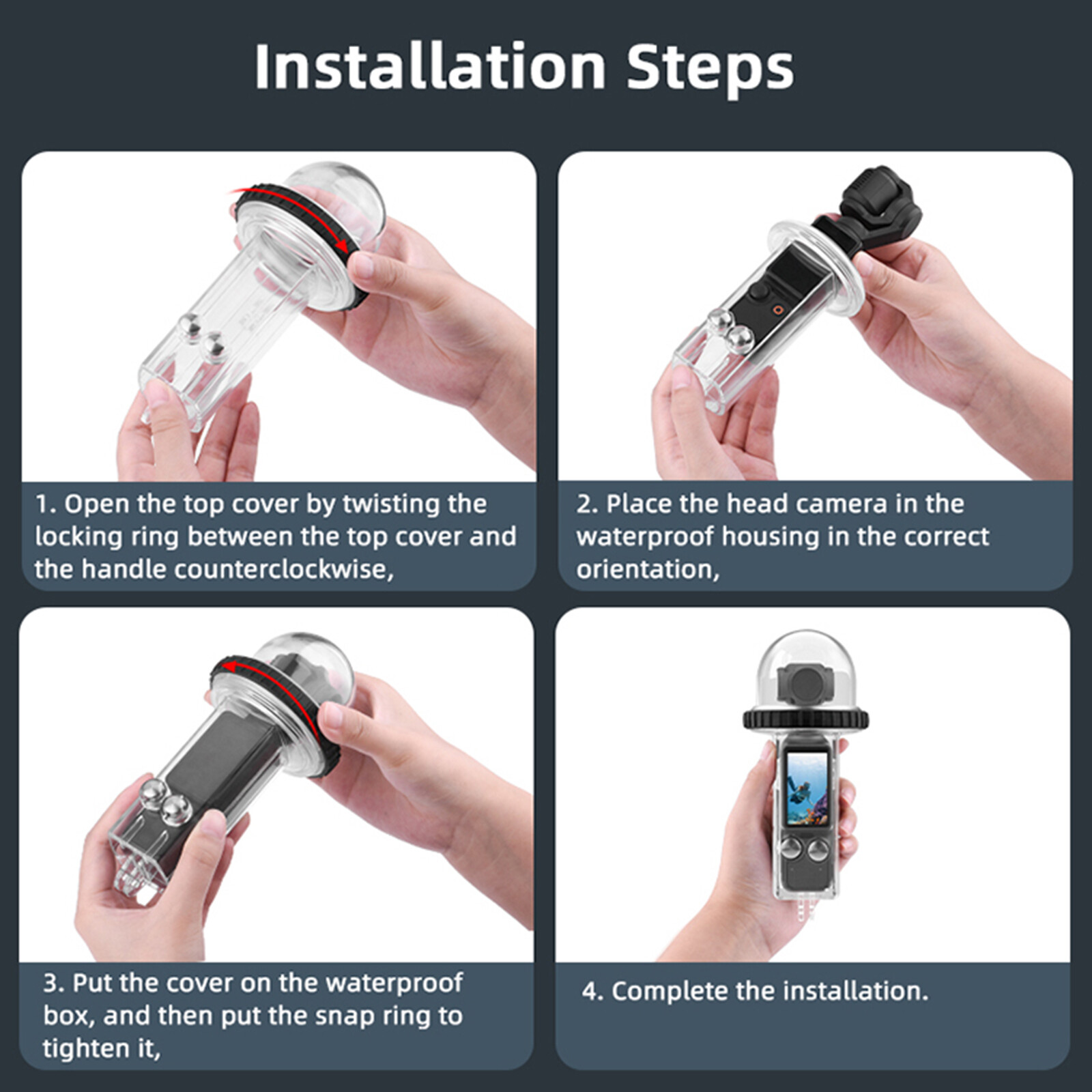 Installation Steps

1. Open the top cover by twisting the locking ring between the top cover and the handle counterclockwise,

2. Place the head camera in the waterproof housing in the correct orientation,

3. Put the cover on the waterproof box, and then put the snap ring to tighten it,

4. Complete the installation.