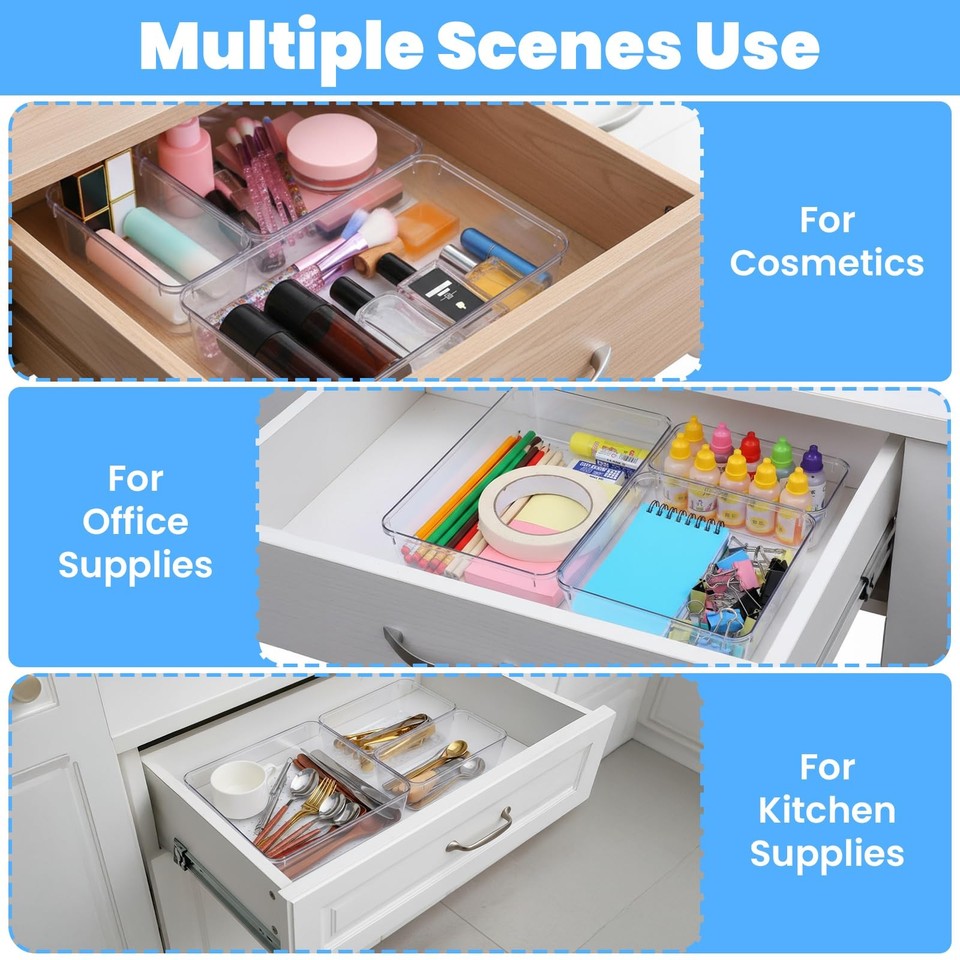 Multiple Scenes Use

For Cosmetics

For Office Supplies

For Kitchen Supplies