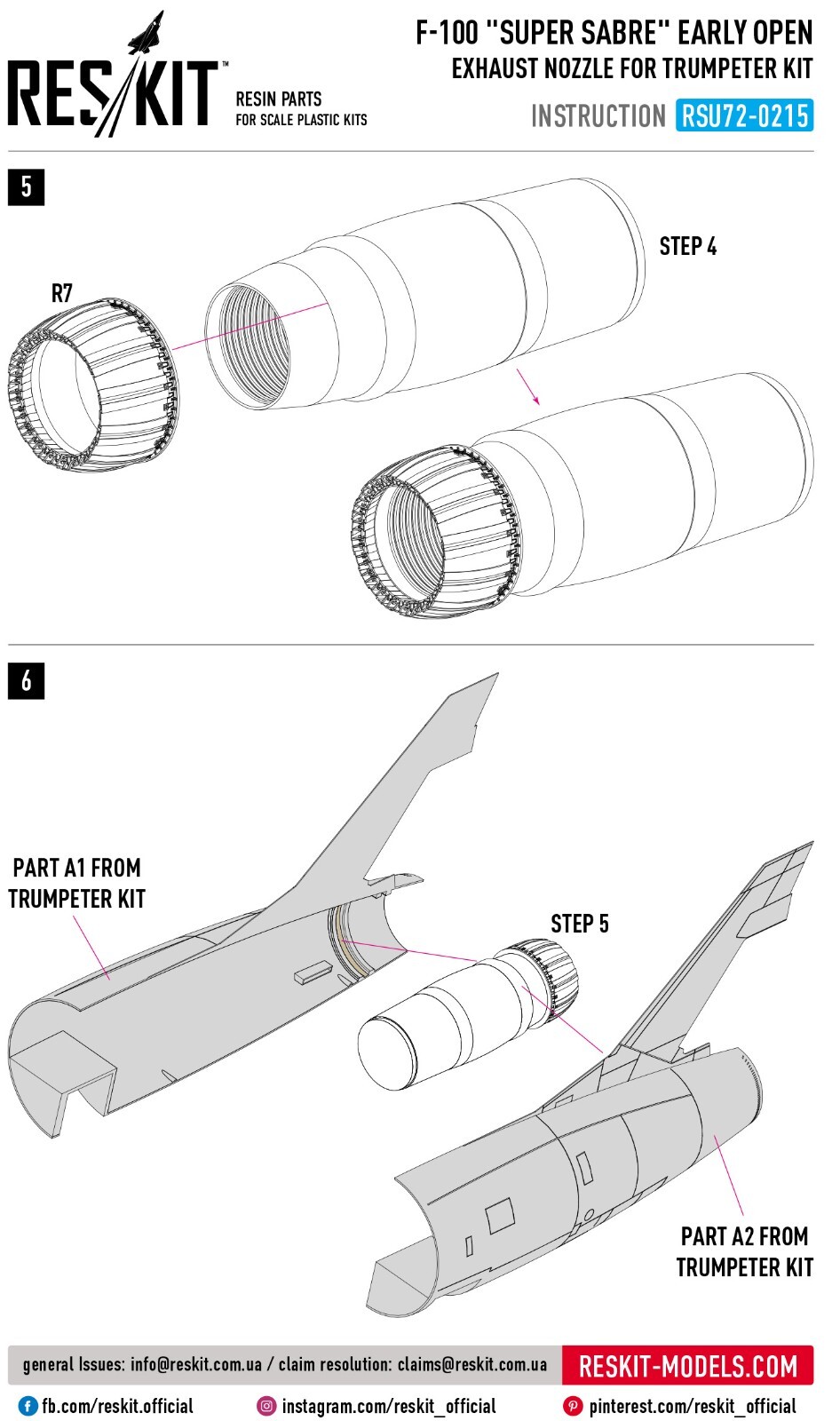 RES/KIT™
RESIN PARTS
FOR SCALE PLASTIC KITS

F-100 "SUPER SABRE" EARLY OPEN
EXHAUST NOZZLE FOR TRUMPETER KIT
INSTRUCTION RSU72-0215

5

R7

STEP 4

6

PART A1 FROM TRUMPETER KIT

STEP 5

PART A2 FROM TRUMPETER KIT

general Issues: info@reskit.com.ua / claim resolution: claims@reskit.com.ua
RESKIT-MODELS.COM

fb.com/reskit.official
instagram.com/reskit_official
pinterest.com/reskit_official