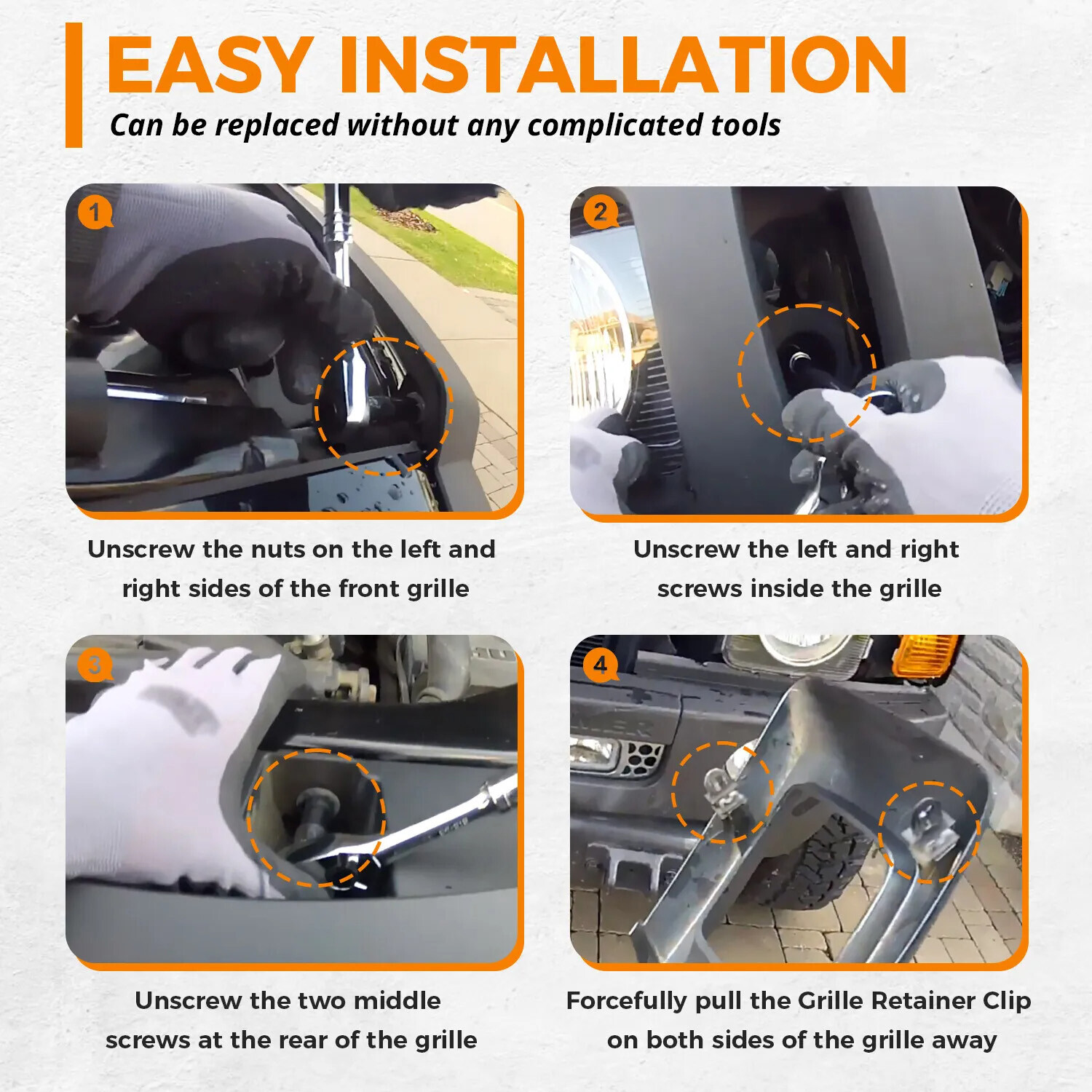 EASY INSTALLATION

Can be replaced without any complicated tools

1

Unscrew the nuts on the left and right sides of the front grille

2

Unscrew the left and right screws inside the grille

3

Unscrew the two middle screws at the rear of the grille

4

Forcefully pull the Grille Retainer Clip on both sides of the grille away