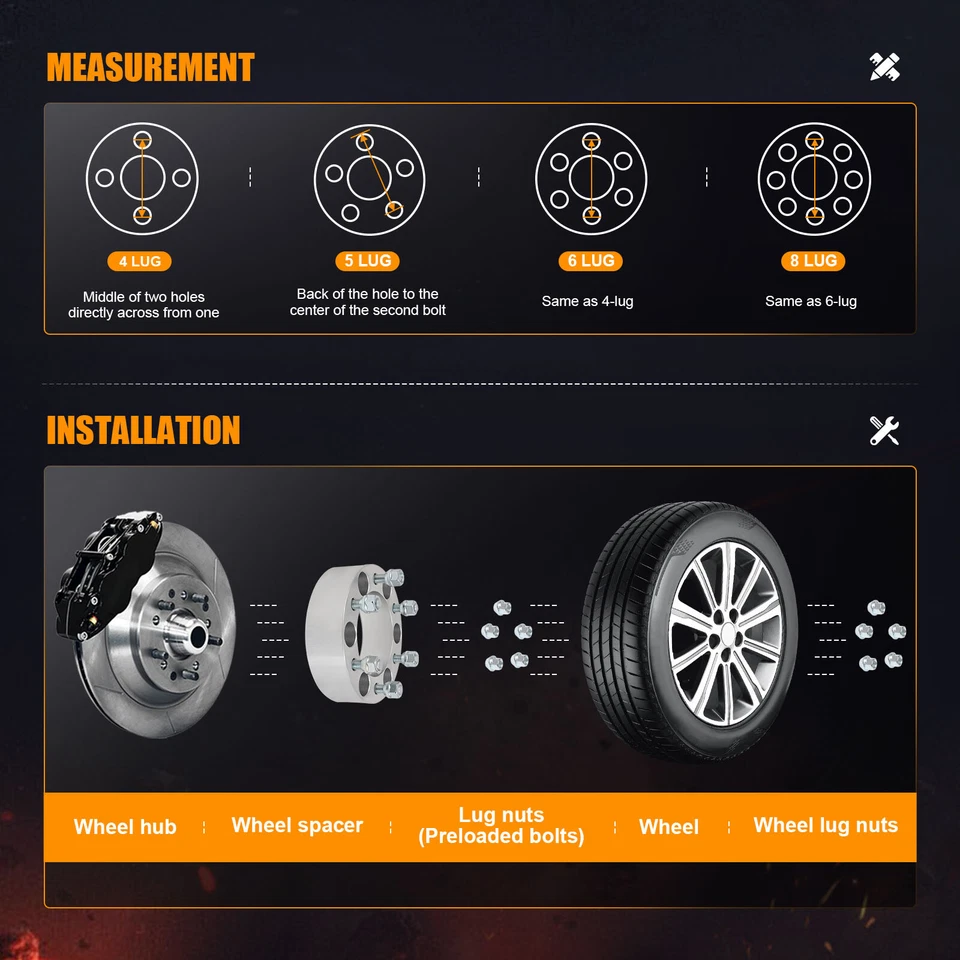 MEASUREMENT

4 LUG
Middle of two holes directly across from one

5 LUG
Back of the hole to the center of the second bolt

6 LUG
Same as 4-lug

8 LUG
Same as 6-lug

INSTALLATION

Wheel hub

Wheel spacer

Lug nuts (Preloaded bolts)

Wheel

Wheel lug nuts