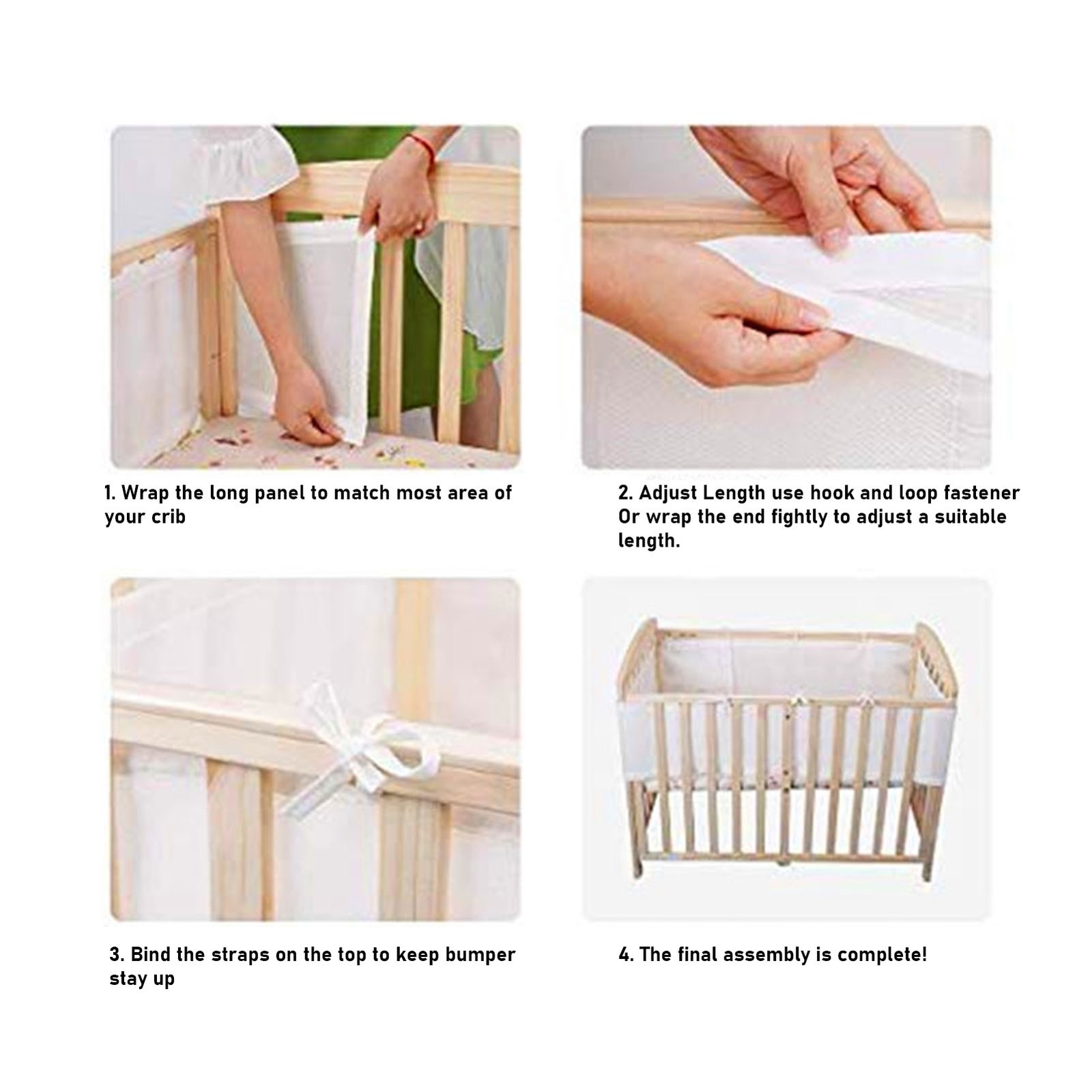 1. Wrap the long panel to match most area of your crib

2. Adjust Length use hook and loop fastener Or wrap the end fightly to adjust a suitable length.

3. Bind the straps on the top to keep bumper stay up

4. The final assembly is complete!