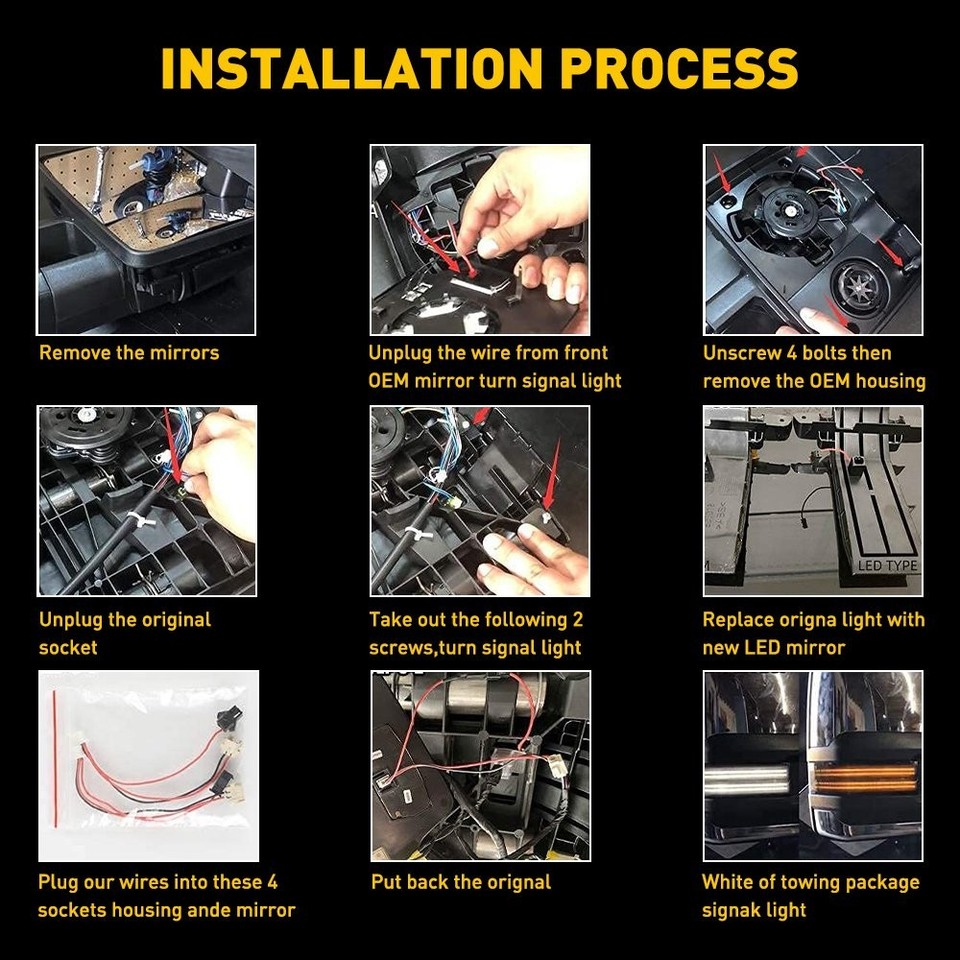 INSTALLATION PROCESS

Remove the mirrors

Unplug the wire from front OEM mirror turn signal light

Unscrew 4 bolts then remove the OEM housing

Unplug the original socket

Take out the following 2 screws,turn signal light

LED TYPE

Replace origna light with new LED mirror

Plug our wires into these 4 sockets housing ande mirror

Put back the orignal

White of towing package signak light