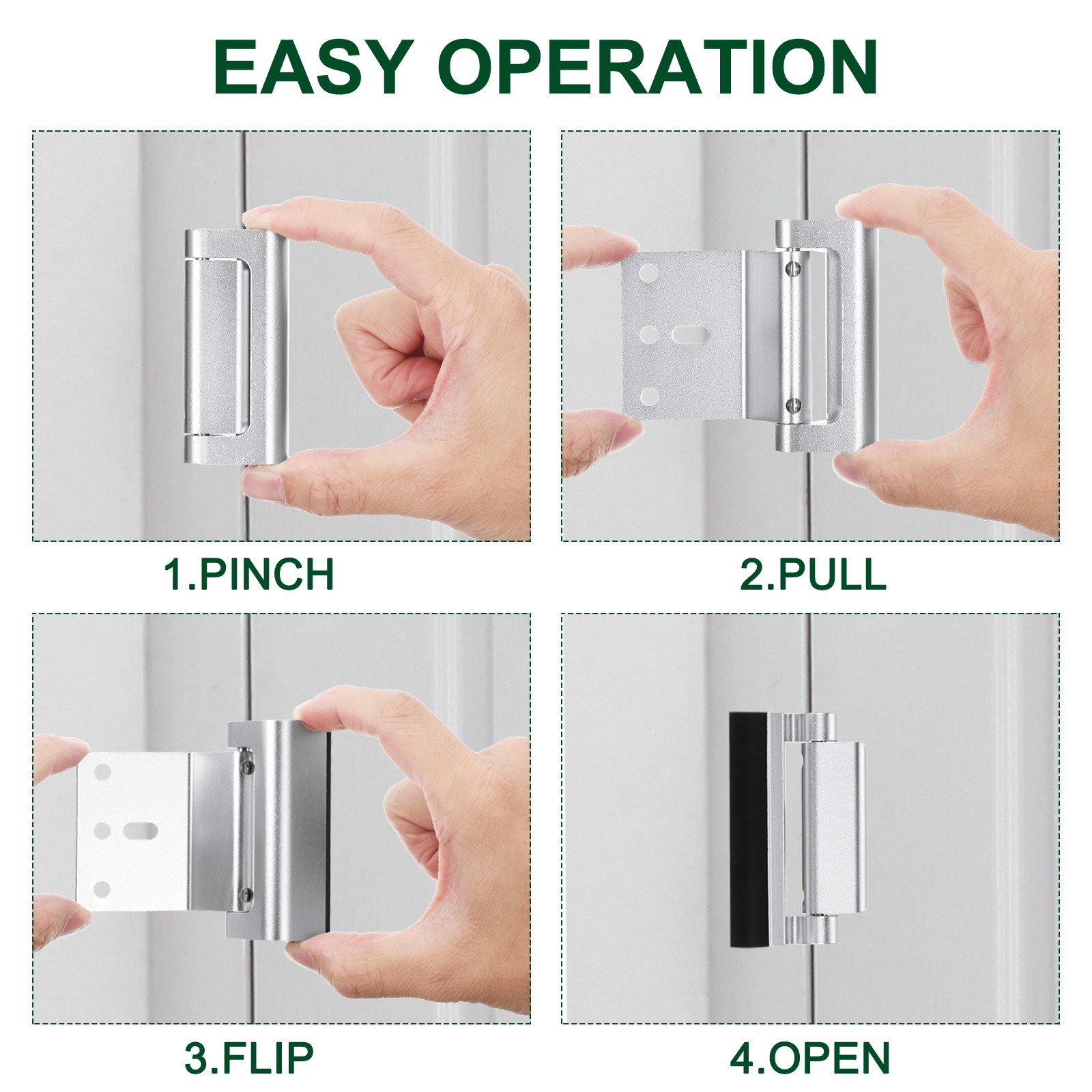 EASY OPERATION

1.PINCH

2.PULL

3.FLIP

4.OPEN