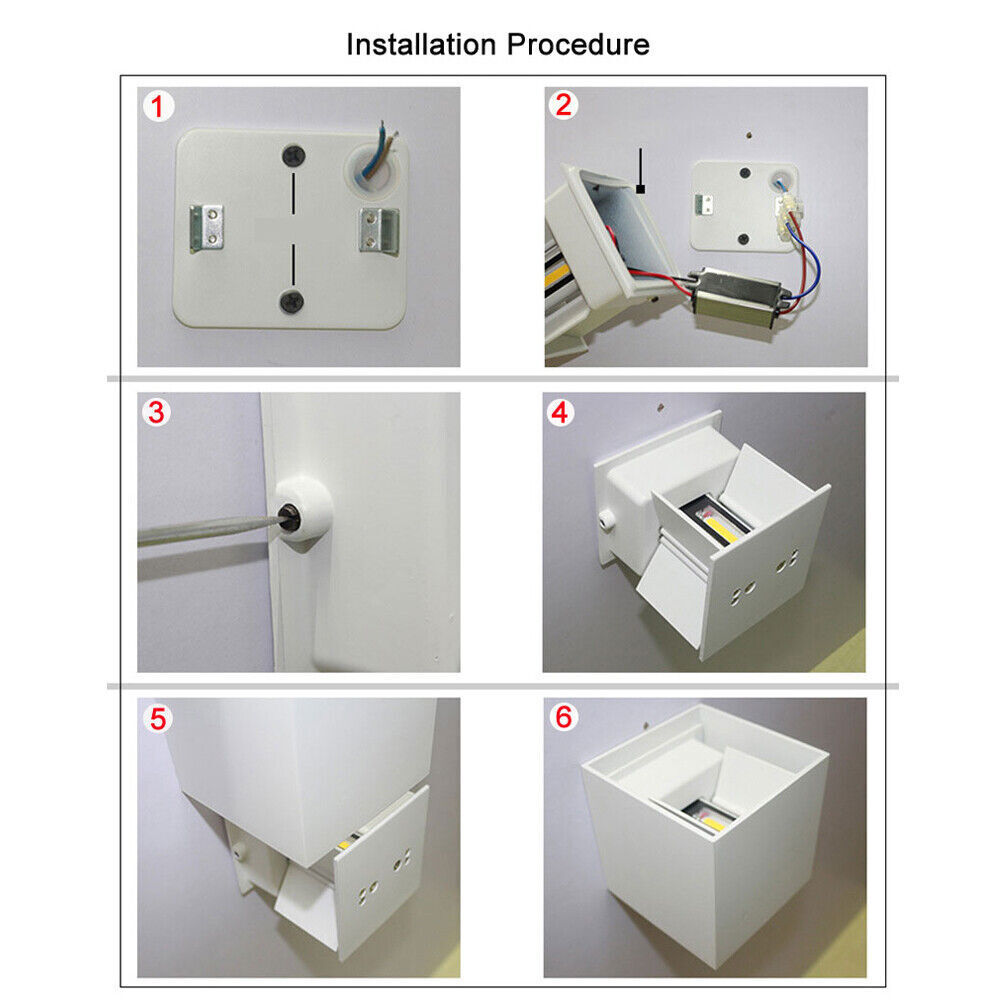 Installation Procedure

1

2

3

4

5

6