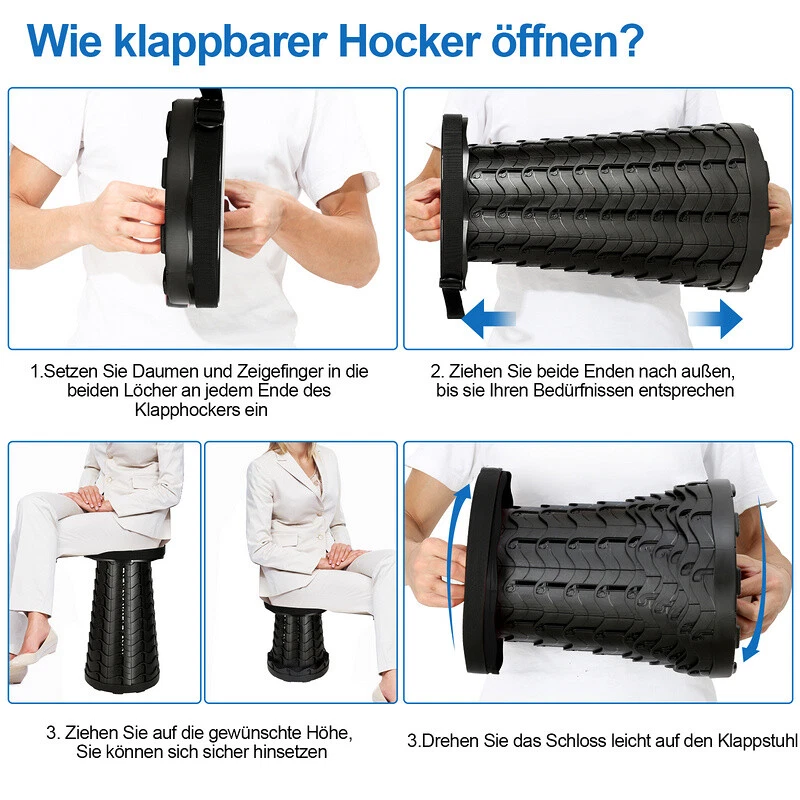 Wie klappbarer Hocker öffnen?

1.Setzen Sie Daumen und Zeigefinger in die beiden Löcher an jedem Ende des Klapphockers ein

2. Ziehen Sie beide Enden nach außen, bis sie Ihren Bedürfnissen entsprechen

3. Ziehen Sie auf die gewünschte Höhe, Sie können sich sicher hinsetzen

3.Drehen Sie das Schloss leicht auf den Klappstuhl