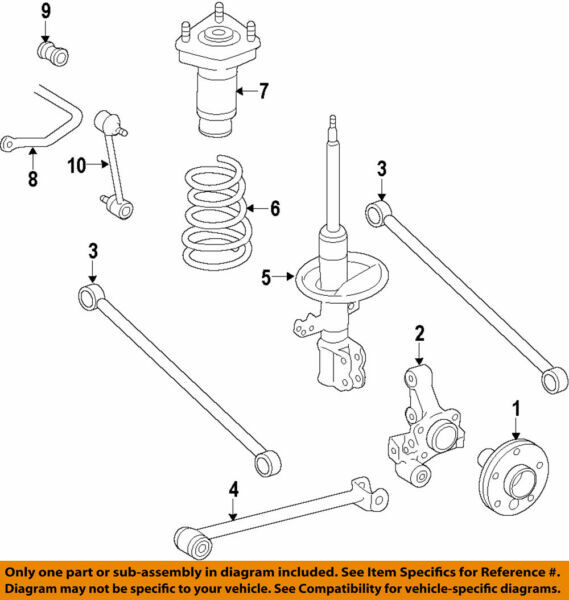 9

7

8

10

6

3

3

5

2

1

4

Only one part or sub-assembly in diagram included. See Item Specifics for Reference #. Diagram may not be specific to your vehicle. See Compatibility for vehicle-specific diagrams.