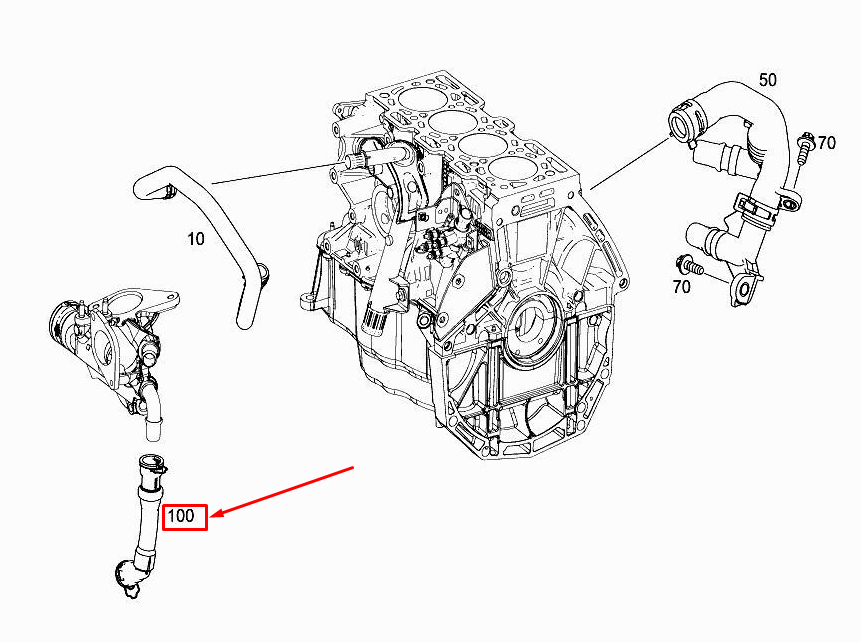 50
70
10
70
100