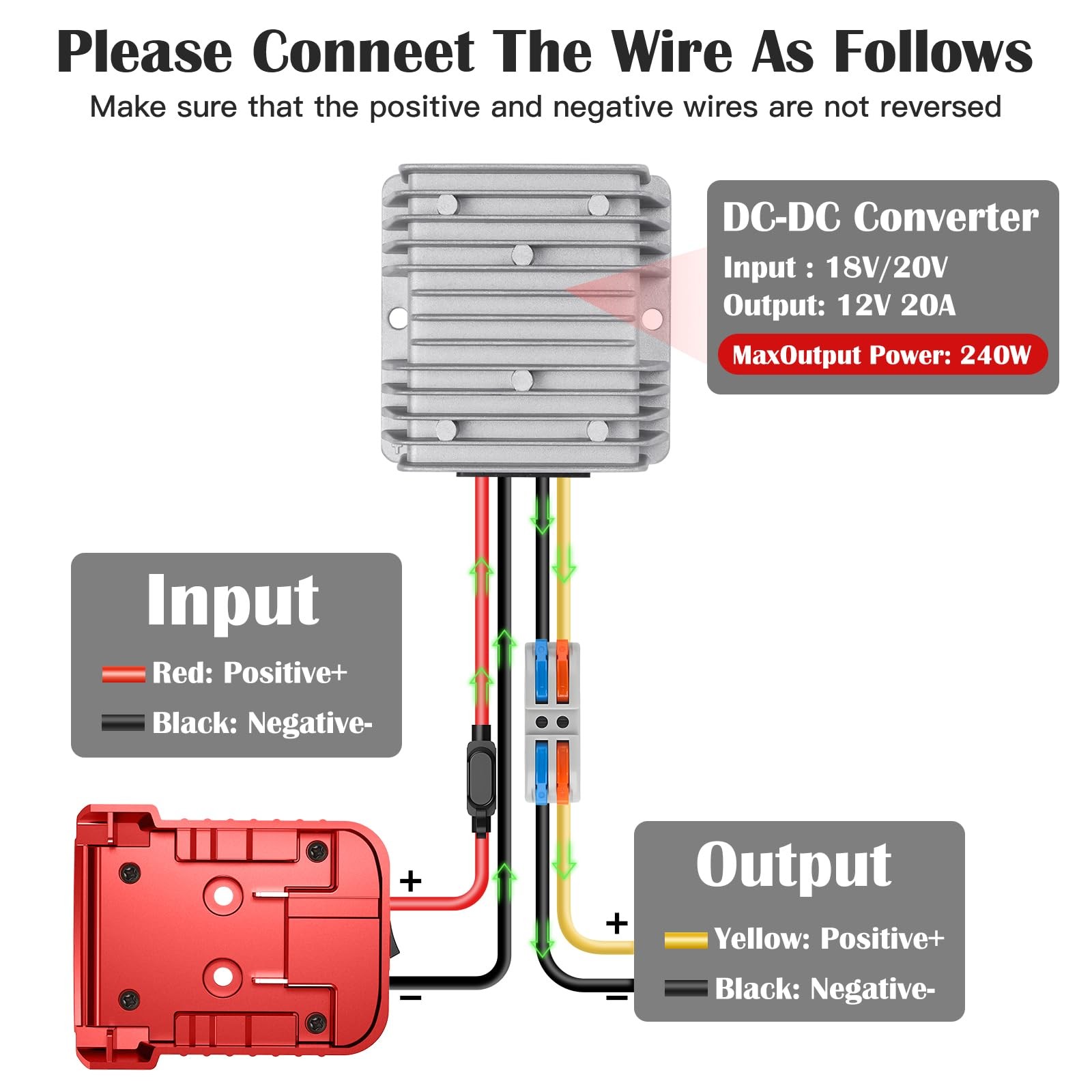 Please Conneet The Wire As Follows

Make sure that the positive and negative wires are not reversed

DC-DC Converter
Input : 18V/20V
Output: 12V 20A
MaxOutput Power: 240W

Input
Red: Positive+
Black: Negative-

+
−

Output
+
Yellow: Positive+
−
Black: Negative-