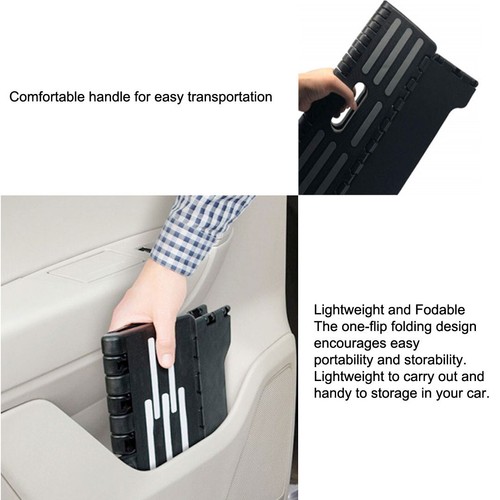 Comfortable handle for easy transportation

Lightweight and Fodable
The one-flip folding design encourages easy portability and storability. Lightweight to carry out and handy to storage in your car.