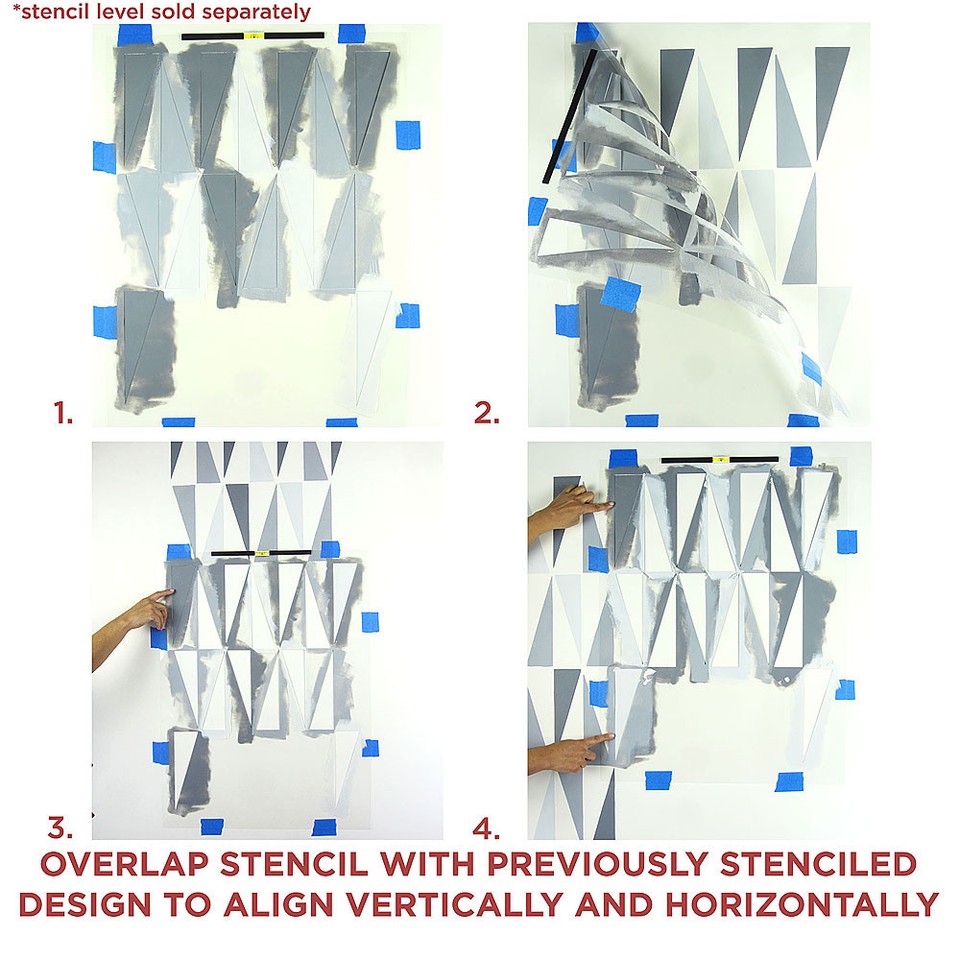 *stencil level sold separately

1.

2.

3.

4.

OVERLAP STENCIL WITH PREVIOUSLY STENCILED DESIGN TO ALIGN VERTICALLY AND HORIZONTALLY