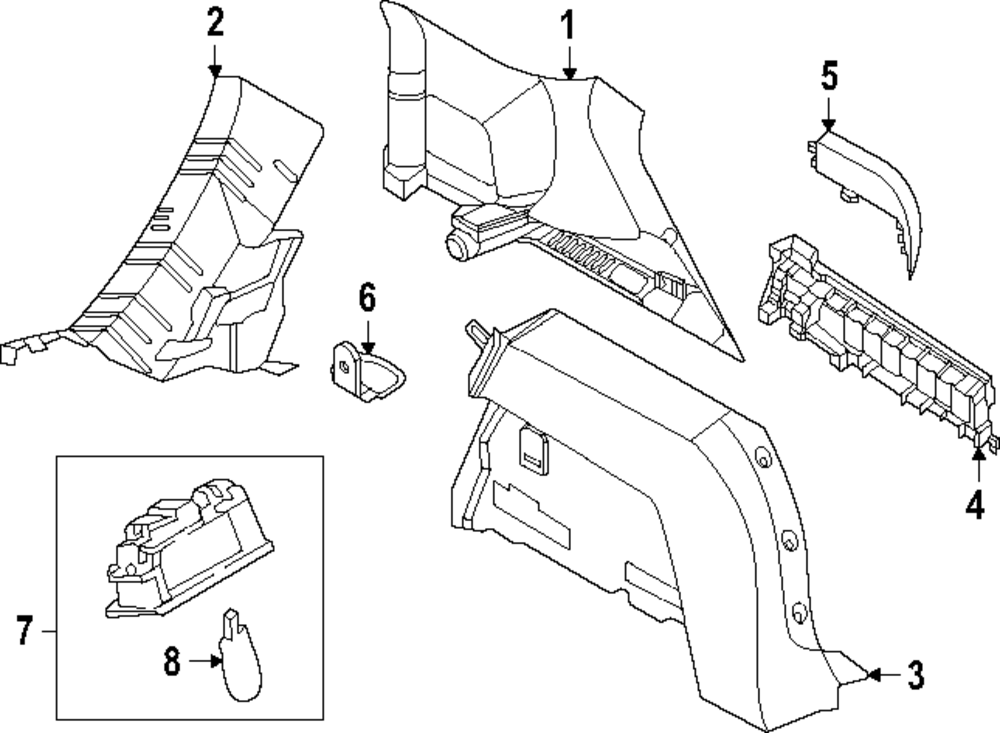 2
1
5
6
4
7
8
3