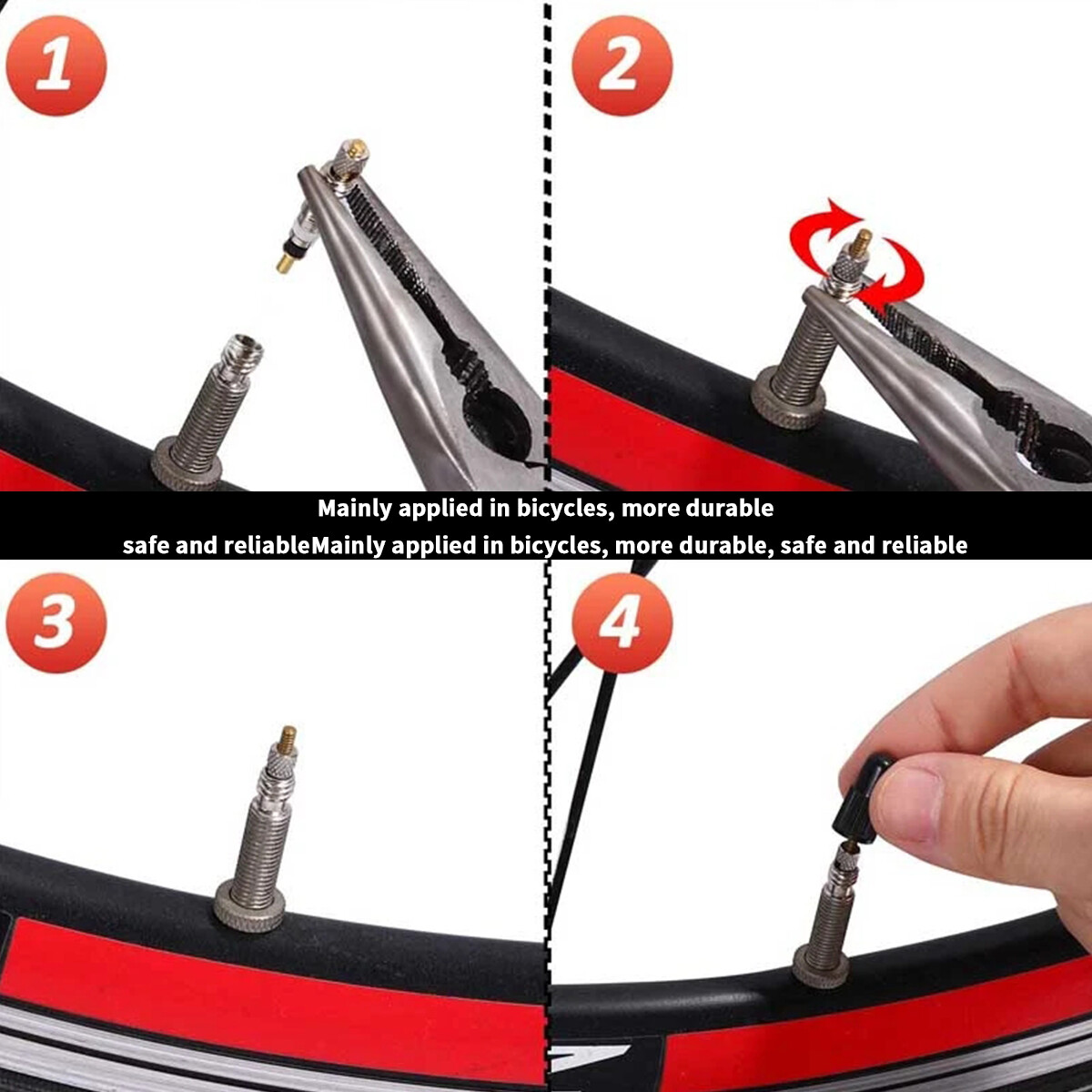 1

2

Mainly applied in bicycles, more durable
safe and reliableMainly applied in bicycles, more durable, safe and reliable

3

4