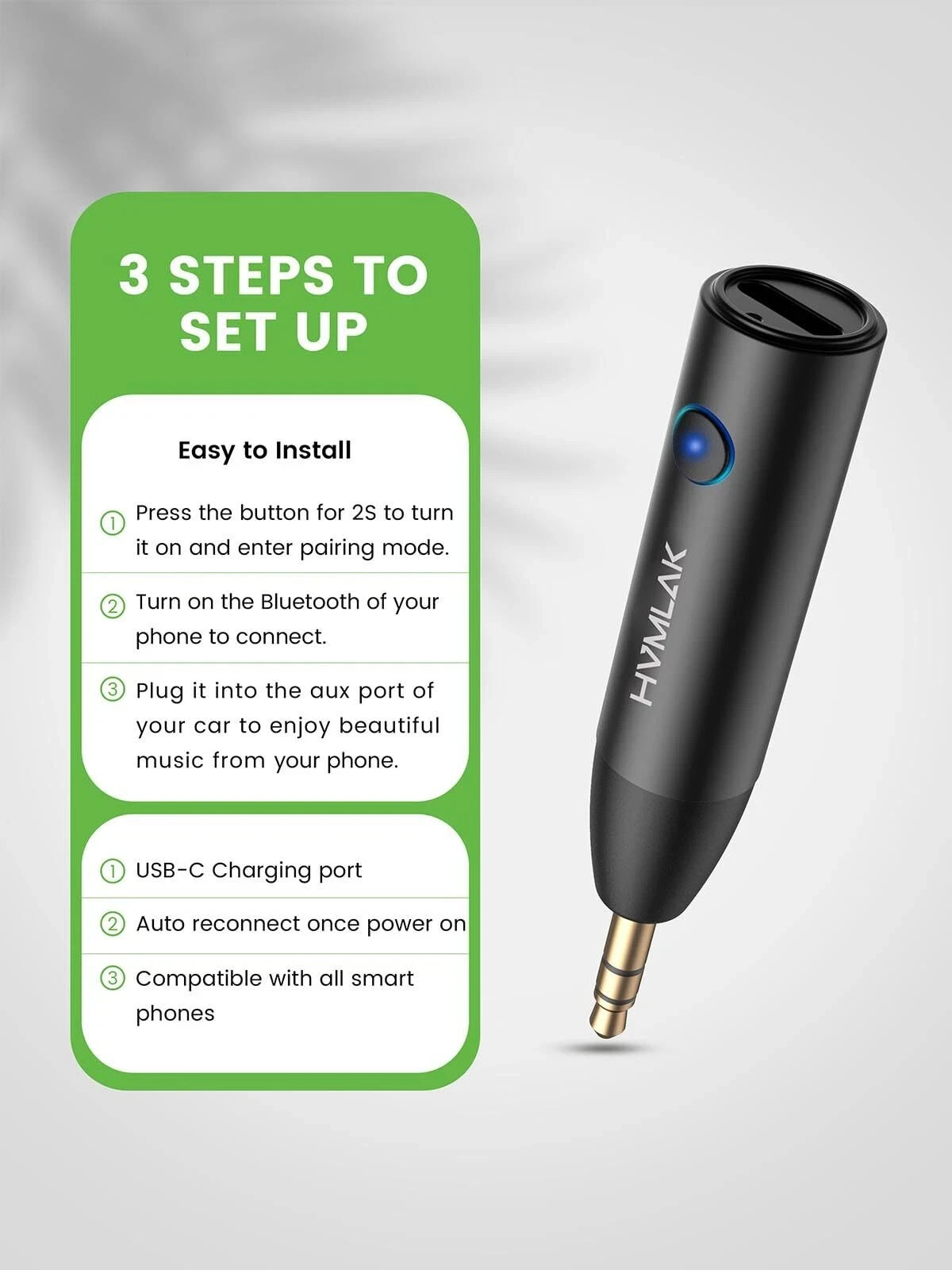 3 STEPS TO SET UP

Easy to Install

① Press the button for 2S to turn it on and enter pairing mode.

② Turn on the Bluetooth of your phone to connect.

③ Plug it into the aux port of your car to enjoy beautiful music from your phone.

① USB-C Charging port

② Auto reconnect once power on

③ Compatible with all smart phones

HVMLAK