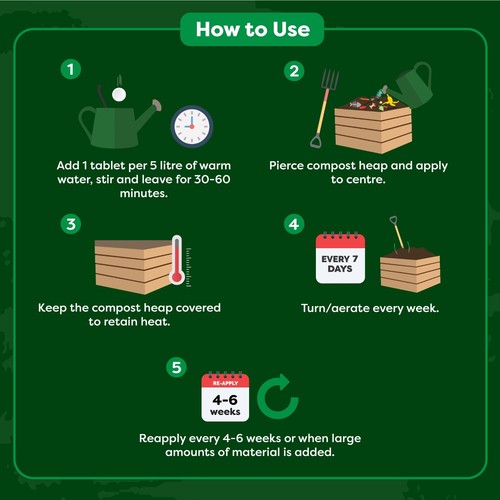 How to Use

1

Add 1 tablet per 5 litre of warm water, stir and leave for 30-60 minutes.

2

Pierce compost heap and apply to centre.

3

Keep the compost heap covered to retain heat.

4

EVERY 7 DAYS

Turn/aerate every week.

5

RE-APPLY

4-6 weeks

Reapply every 4-6 weeks or when large amounts of material is added.