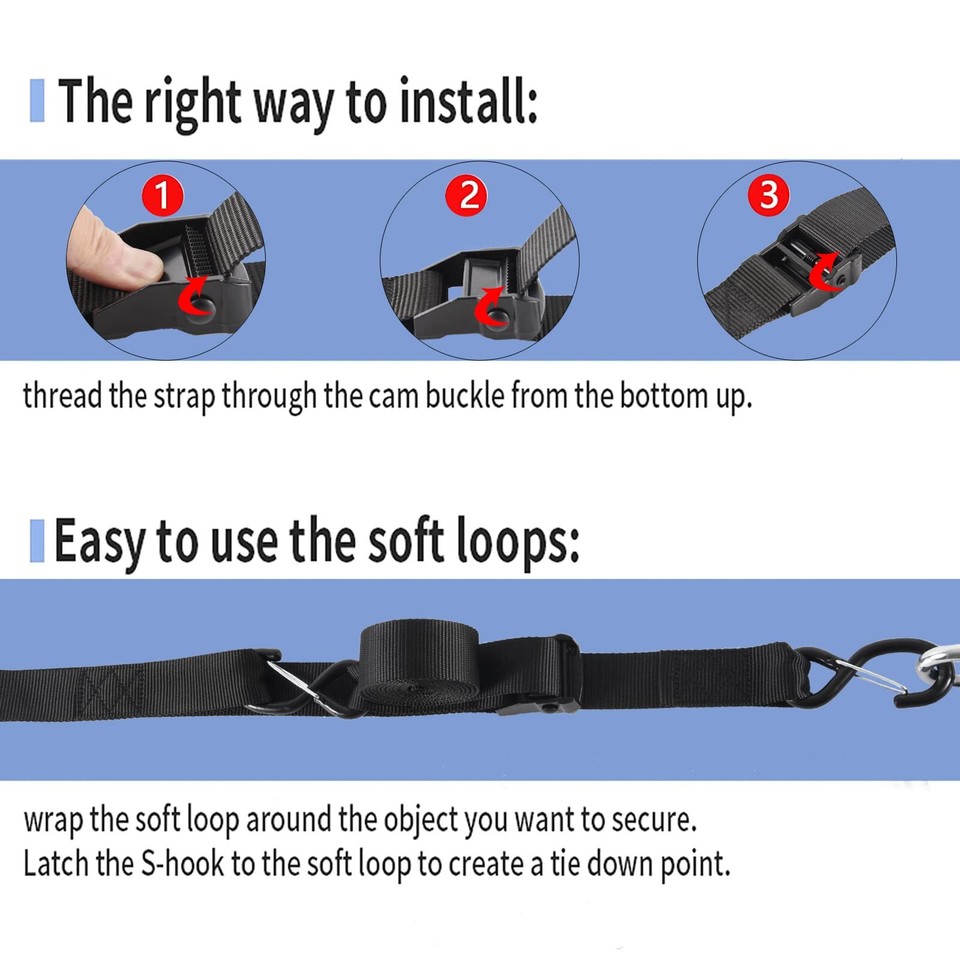 The right way to install:

1

2

3

thread the strap through the cam buckle from the bottom up.

Easy to use the soft loops:

wrap the soft loop around the object you want to secure.
Latch the S-hook to the soft loop to create a tie down point.