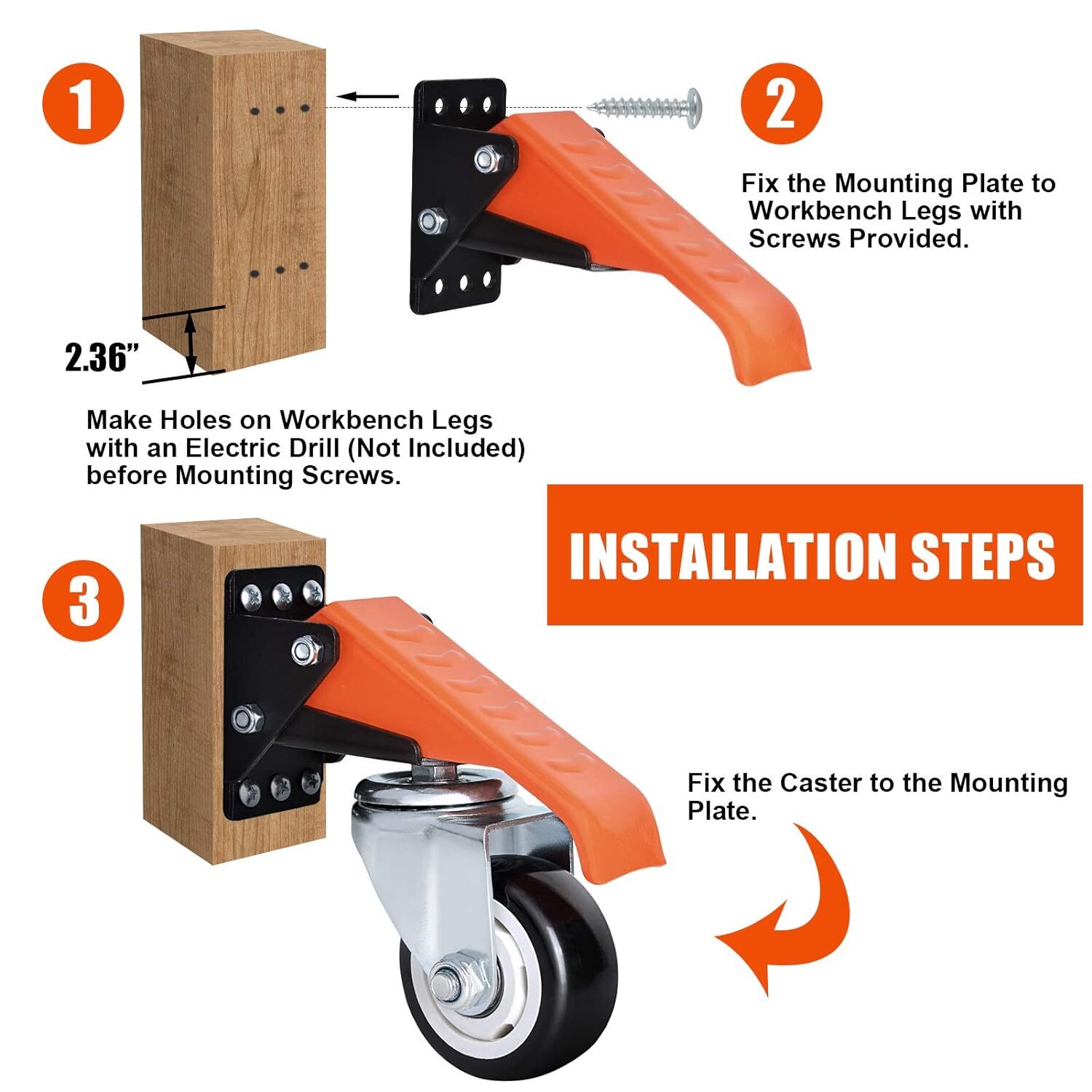 1

2

Fix the Mounting Plate to Workbench Legs with Screws Provided.

2.36"

Make Holes on Workbench Legs with an Electric Drill (Not Included) before Mounting Screws.

INSTALLATION STEPS

3

Fix the Caster to the Mounting Plate.