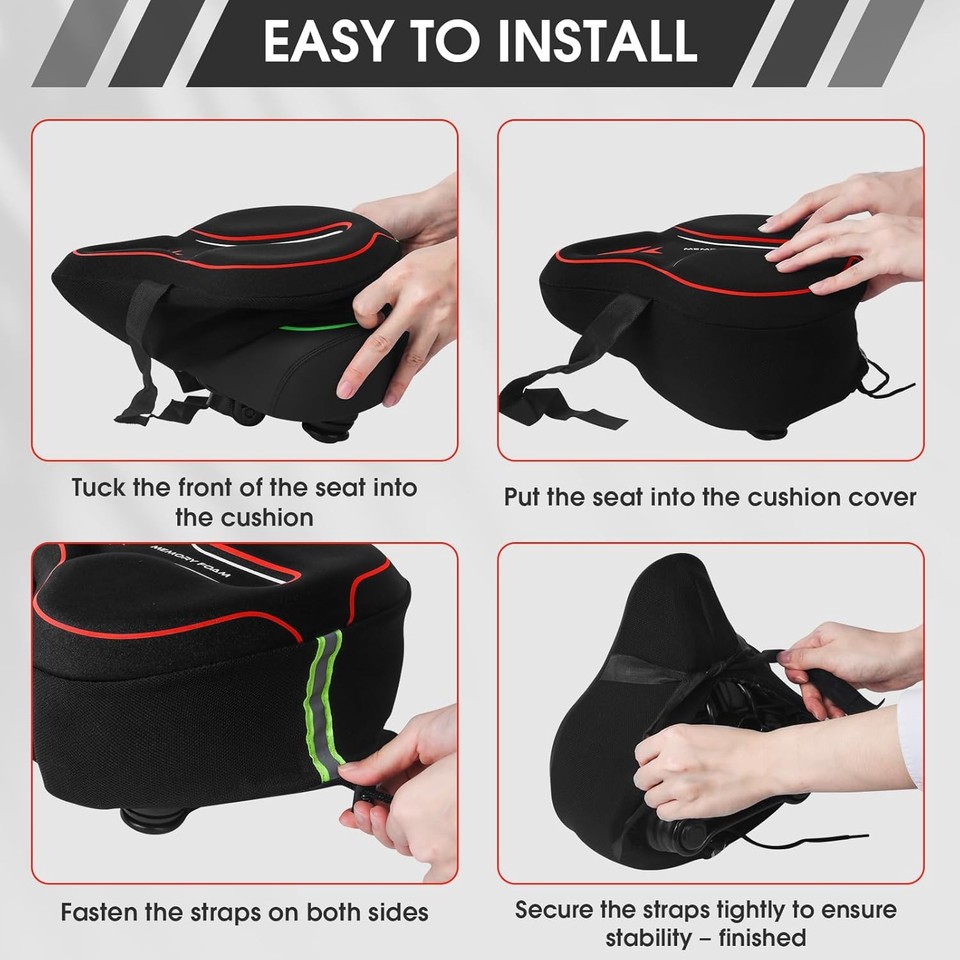 EASY TO INSTALL

Tuck the front of the seat into the cushion

Put the seat into the cushion cover

MEMORY FOAM

Fasten the straps on both sides

Secure the straps tightly to ensure stability – finished