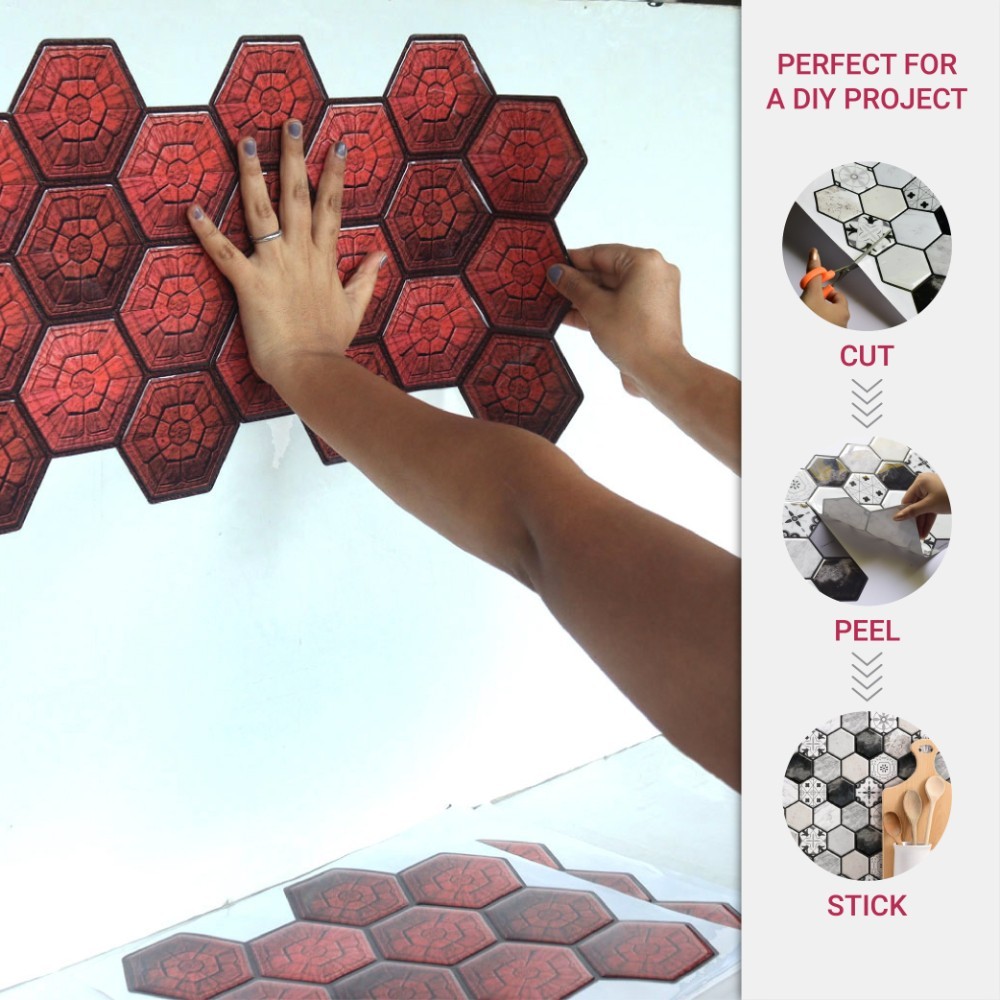 PERFECT FOR A DIY PROJECT

CUT

PEEL

STICK