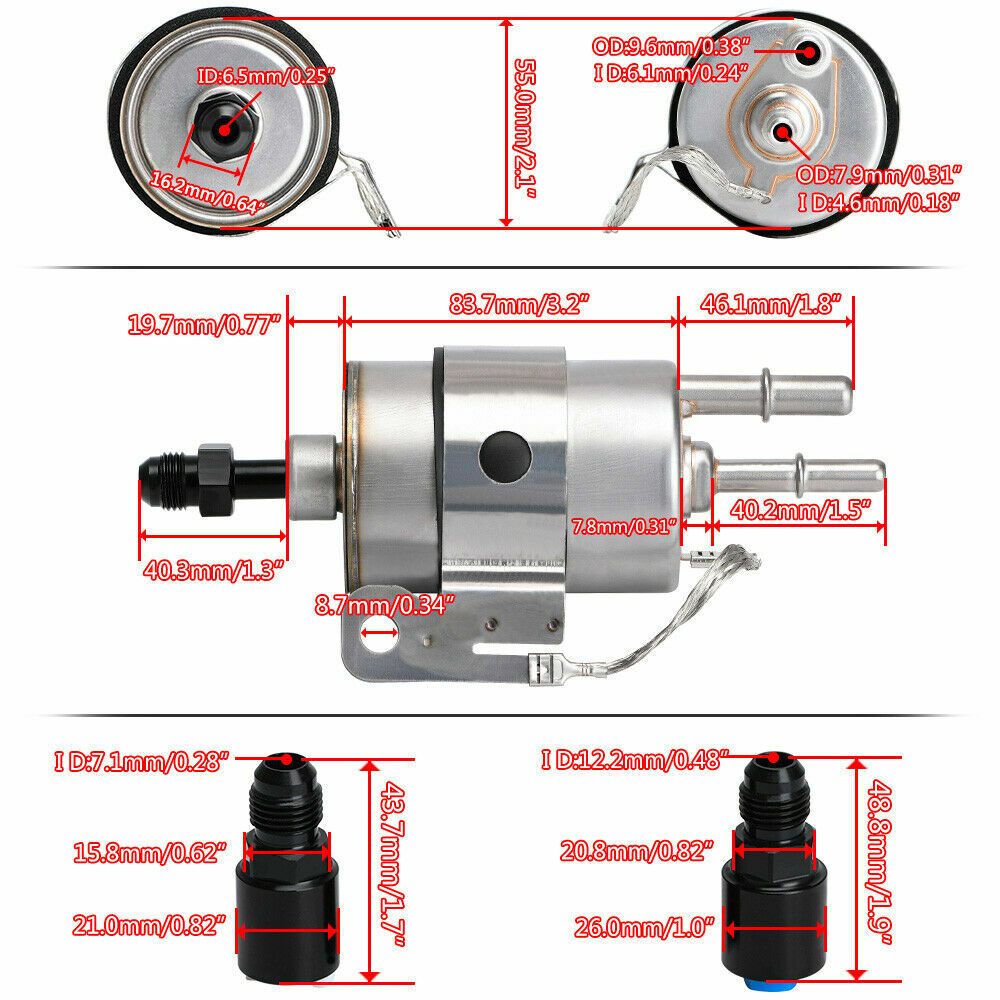 ID:6.5mm/0.25"
16.2mm/0.64"
55.0mm/2.1"
OD:9.6mm/0.38"
I D:6.1mm/0.24"
OD:7.9mm/0.31"
I D:4.6mm/0.18"

19.7mm/0.77"
83.7mm/3.2"
46.1mm/1.8"
7.8mm/0.31"
40.2mm/1.5"
40.3mm/1.3"
8.7mm/0.34"

I D:7.1mm/0.28"
15.8mm/0.62"
21.0mm/0.82"
43.7mm/1.7"

I D:12.2mm/0.48"
20.8mm/0.82"
26.0mm/1.0"
48.8mm/1.9"