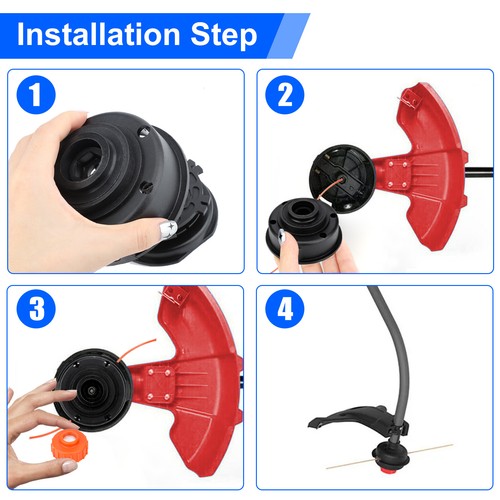 Installation Step

1

2

3

4