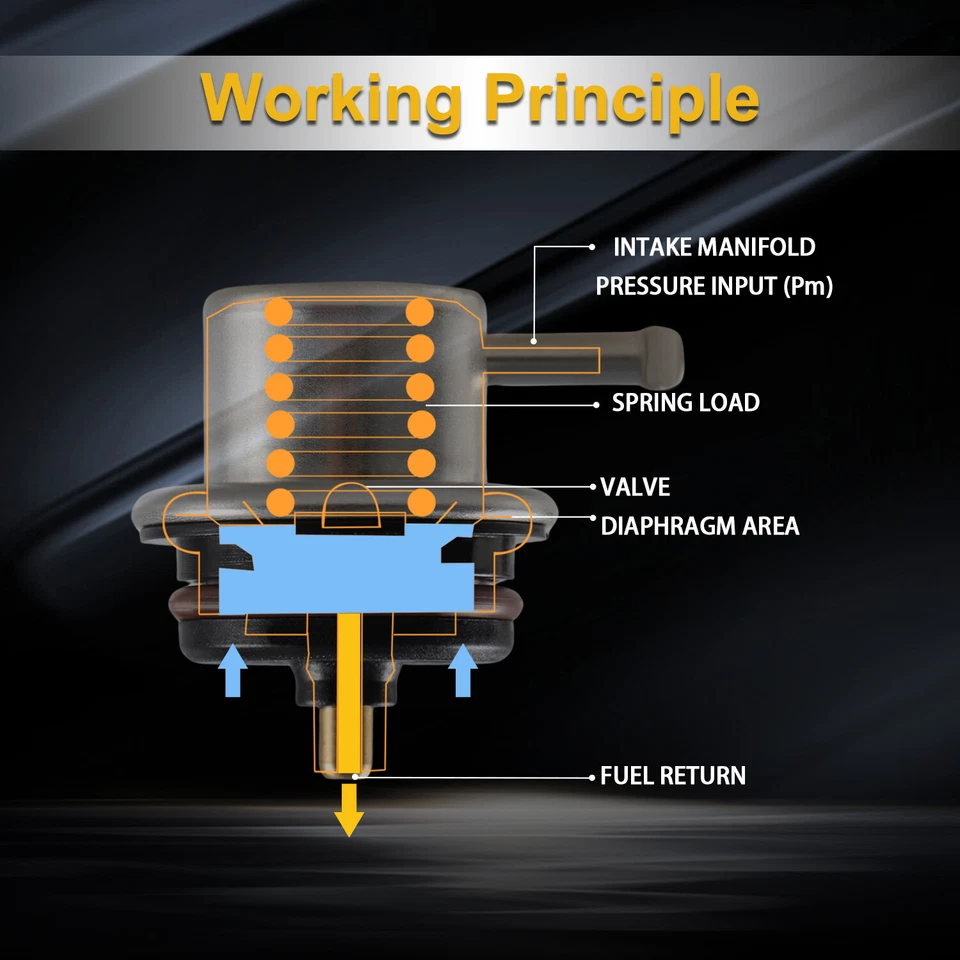 Working Principle

INTAKE MANIFOLD PRESSURE INPUT (Pm)

SPRING LOAD

VALVE

DIAPHRAGM AREA

FUEL RETURN