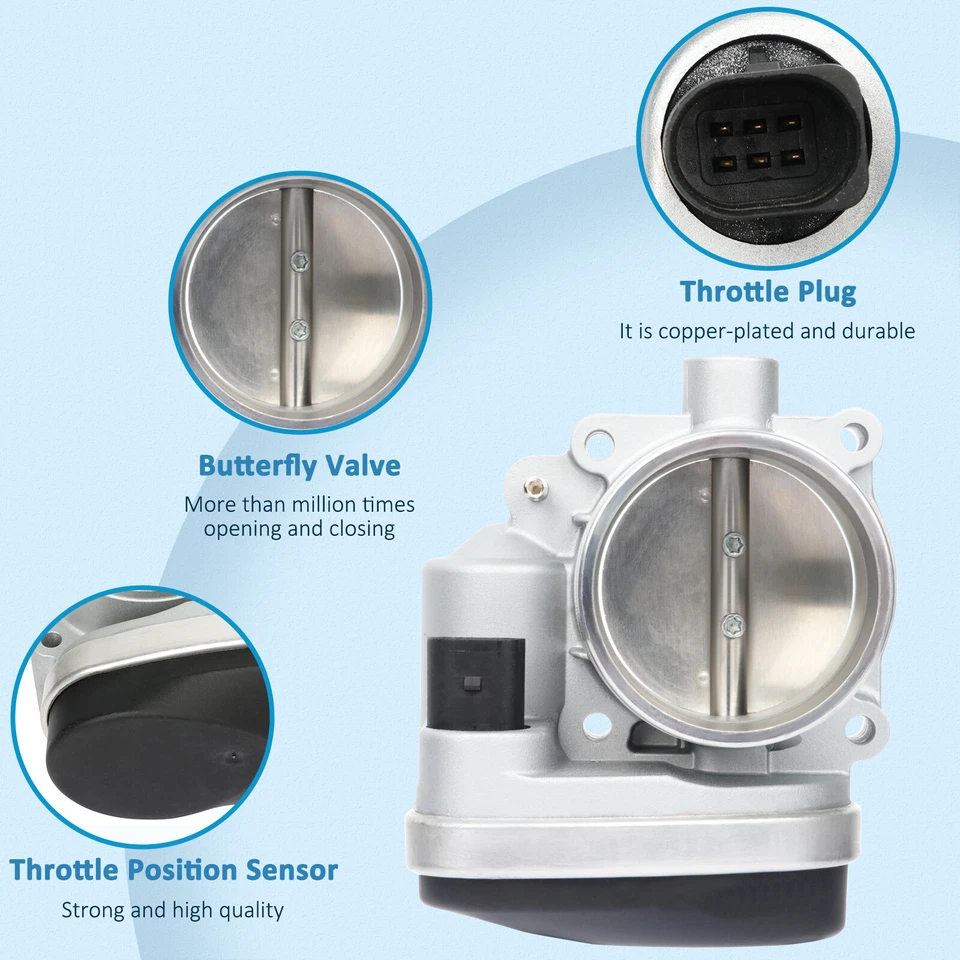 Throttle Plug

It is copper-plated and durable

Butterfly Valve

More than million times opening and closing

Throttle Position Sensor

Strong and high quality