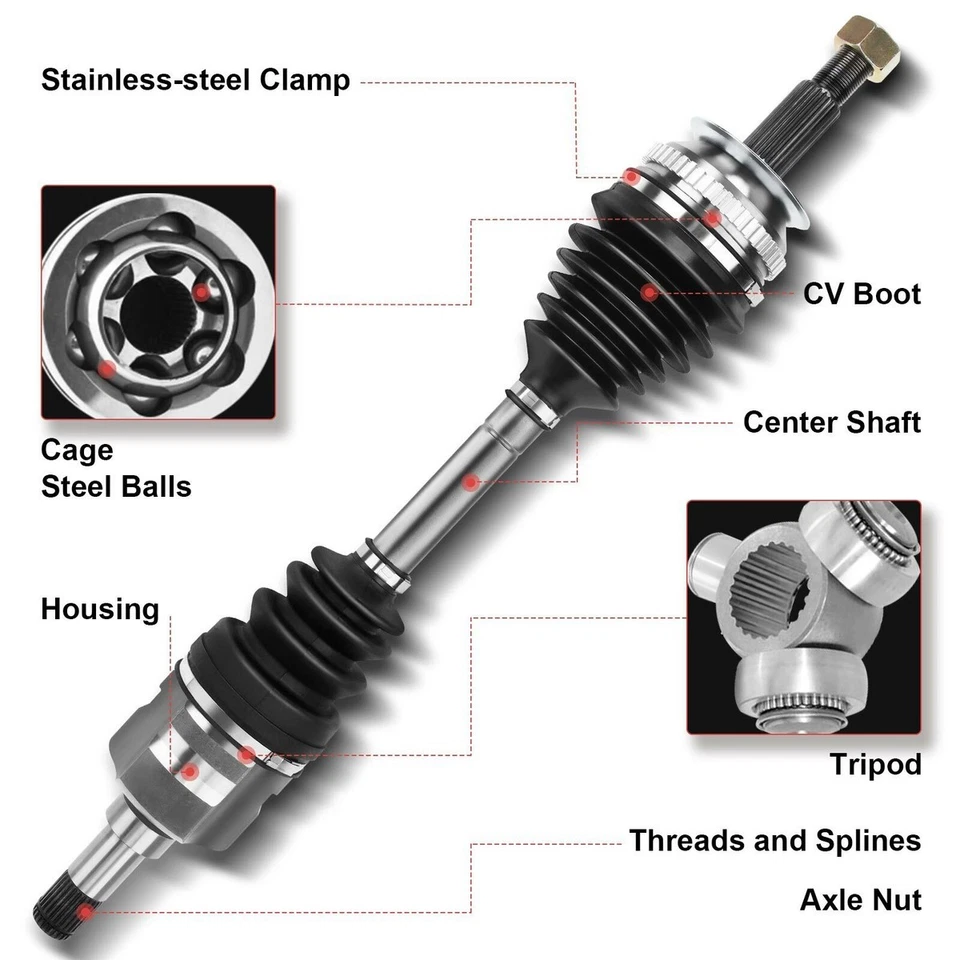 Stainless-steel Clamp

CV Boot

Cage
Steel Balls

Center Shaft

Housing

Tripod

Threads and Splines

Axle Nut