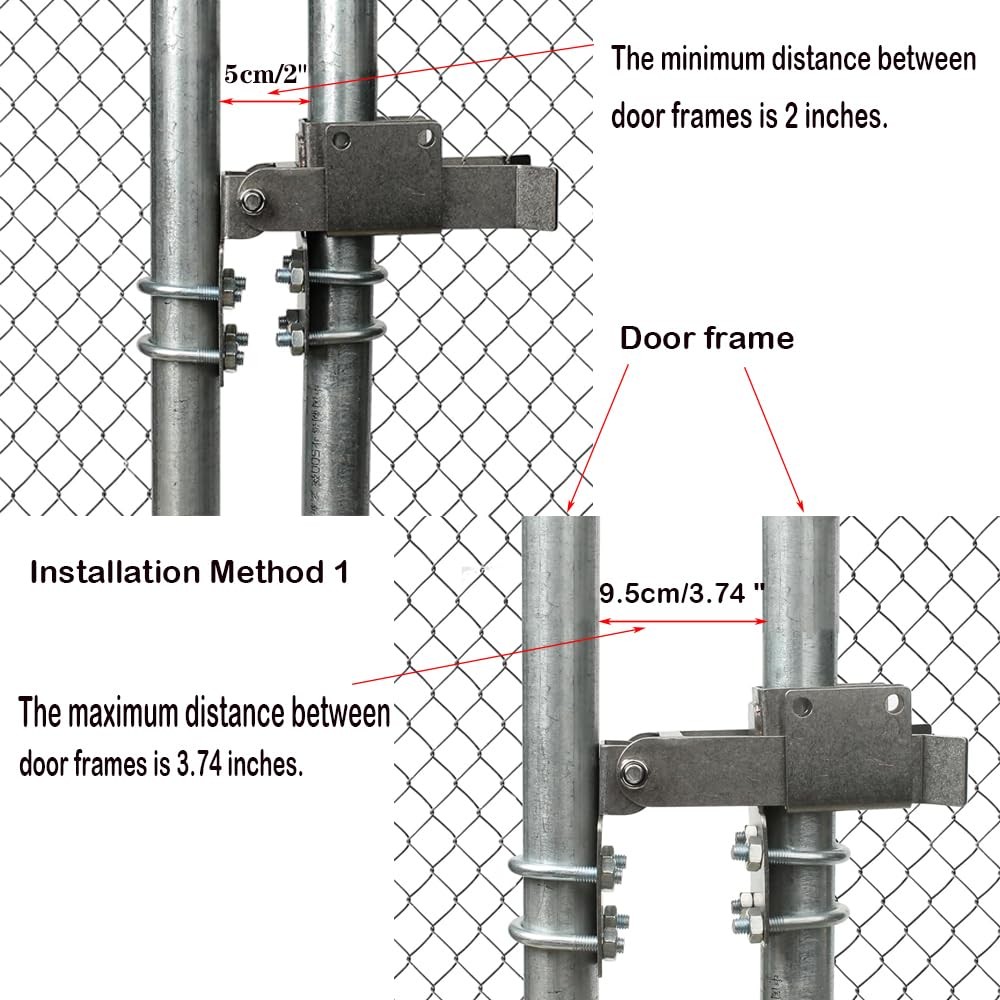 5cm/2"

The minimum distance between door frames is 2 inches.

Door frame

Installation Method 1

9.5cm/3.74 "

The maximum distance between door frames is 3.74 inches.