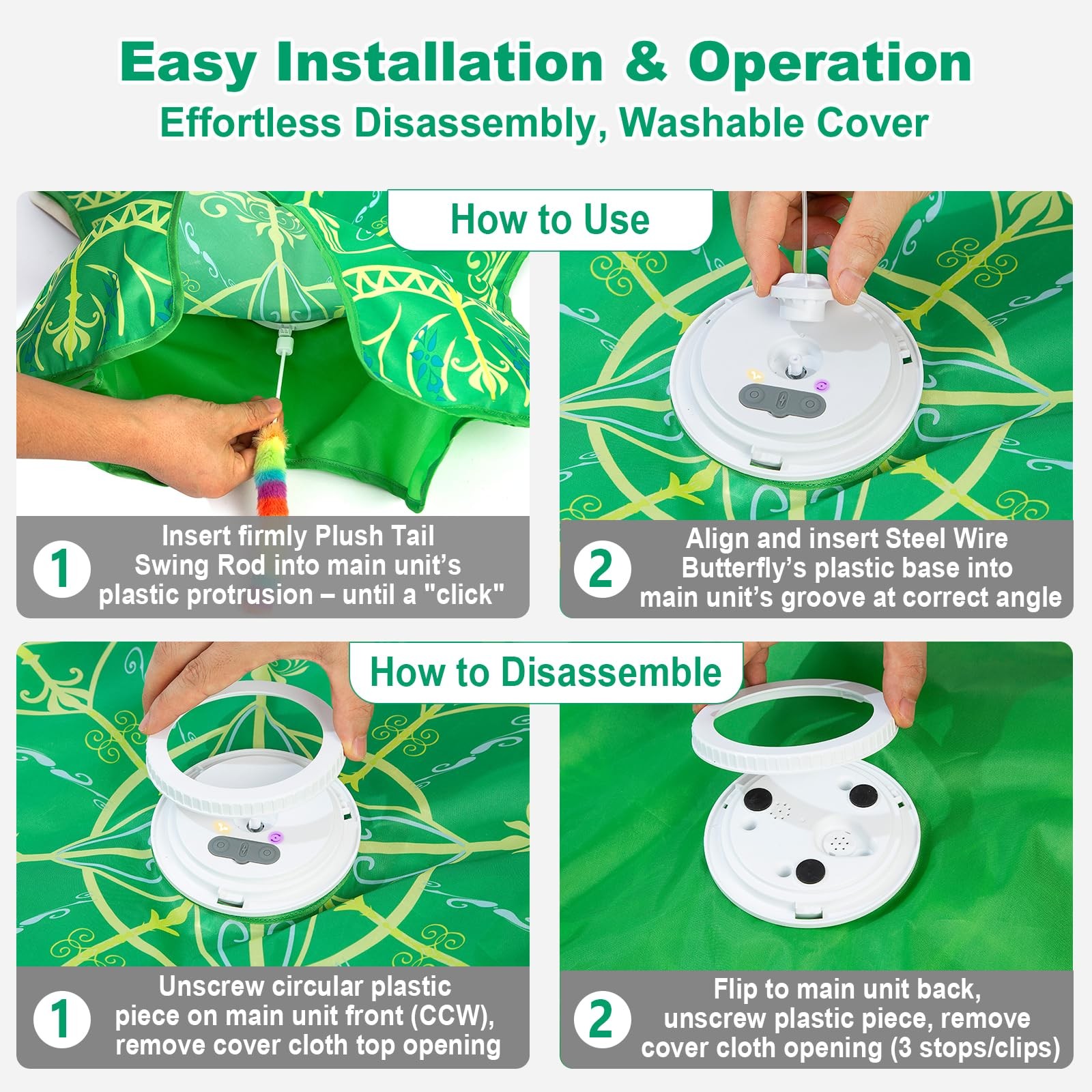 Easy Installation & Operation
Effortless Disassembly, Washable Cover

How to Use

1 Insert firmly Plush Tail Swing Rod into main unit's plastic protrusion – until a "click"

2 Align and insert Steel Wire Butterfly's plastic base into main unit's groove at correct angle

How to Disassemble

1 Unscrew circular plastic piece on main unit front (CCW), remove cover cloth top opening

2 Flip to main unit back, unscrew plastic piece, remove cover cloth opening (3 stops/clips)