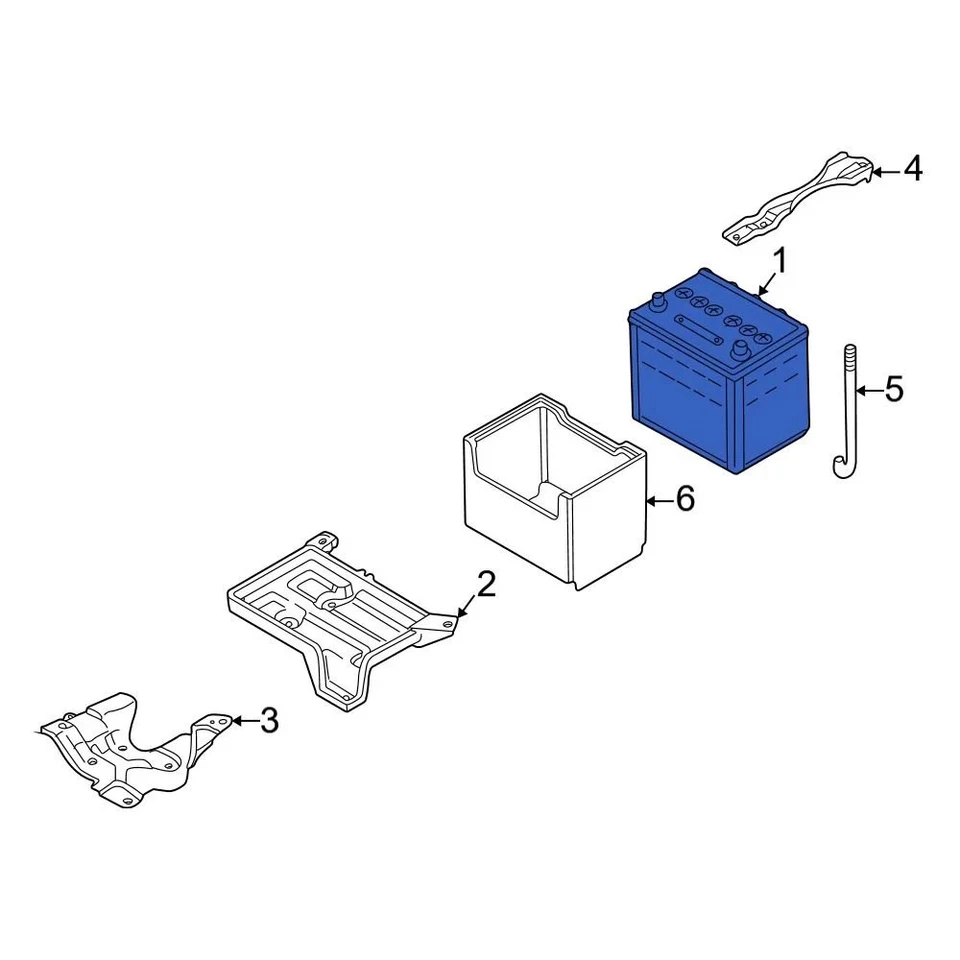 4
1
5
6
2
3