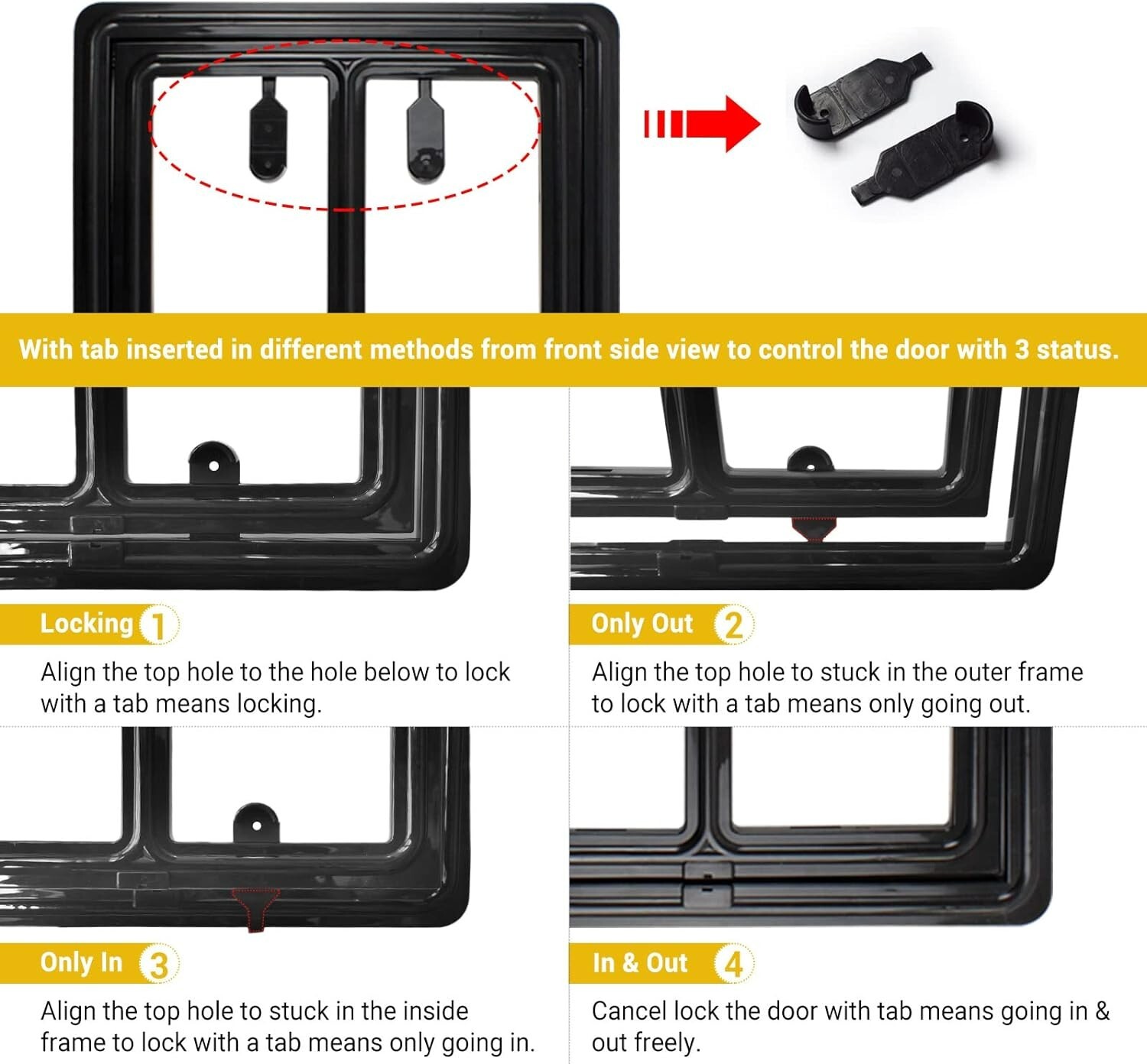 With tab inserted in different methods from front side view to control the door with 3 status.

Locking 1

Align the top hole to the hole below to lock with a tab means locking.

Only Out 2

Align the top hole to stuck in the outer frame to lock with a tab means only going out.

Only In 3

Align the top hole to stuck in the inside frame to lock with a tab means only going in.

In & Out 4

Cancel lock the door with tab means going in & out freely.