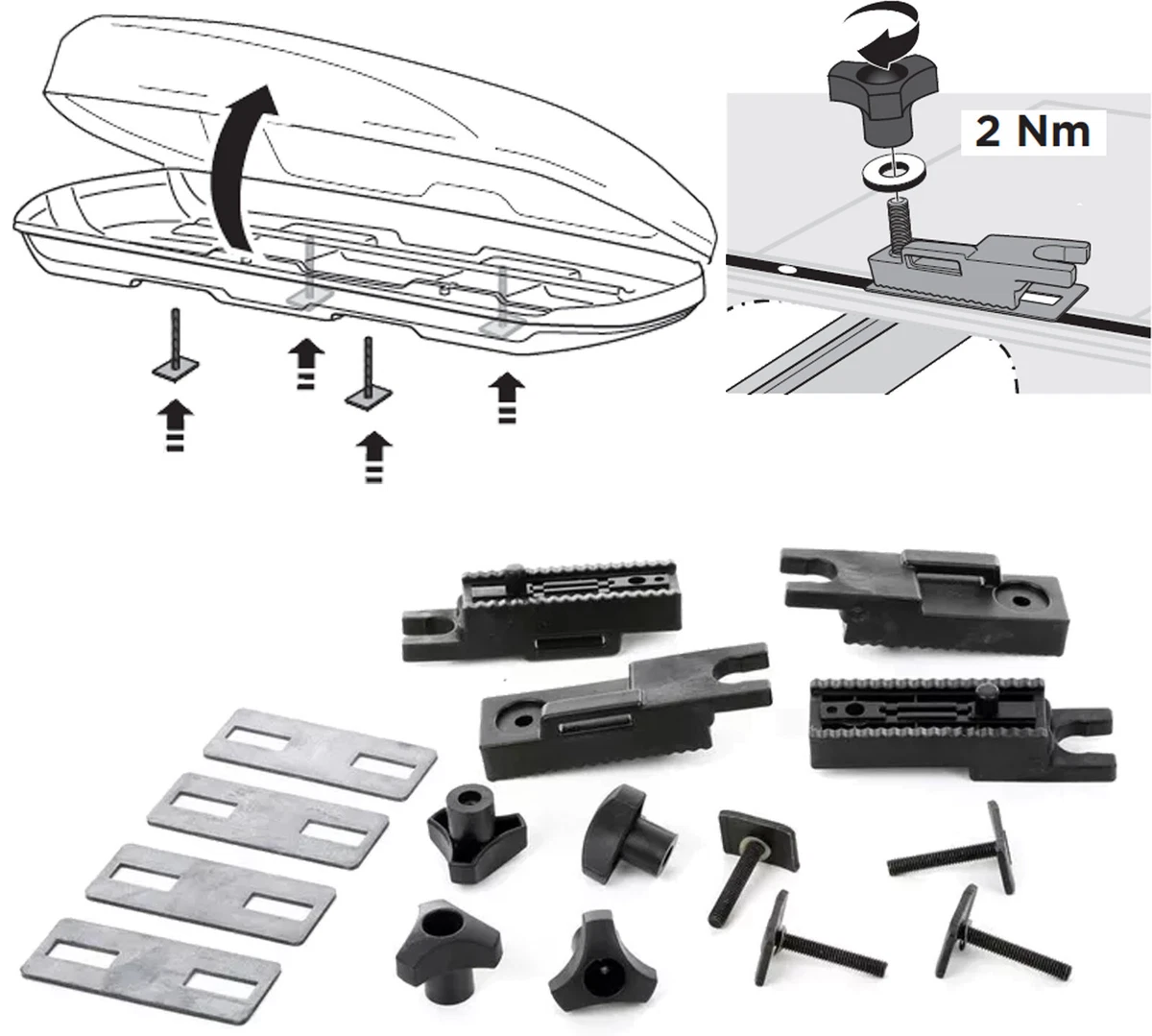 2 Nm