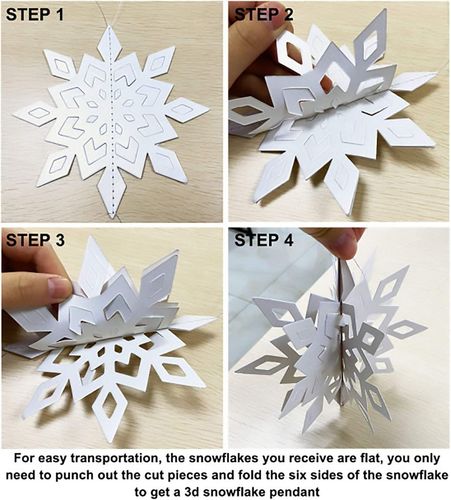 STEP 1

STEP 2

STEP 3

STEP 4

For easy transportation, the snowflakes you receive are flat, you only need to punch out the cut pieces and fold the six sides of the snowflake to get a 3d snowflake pendant