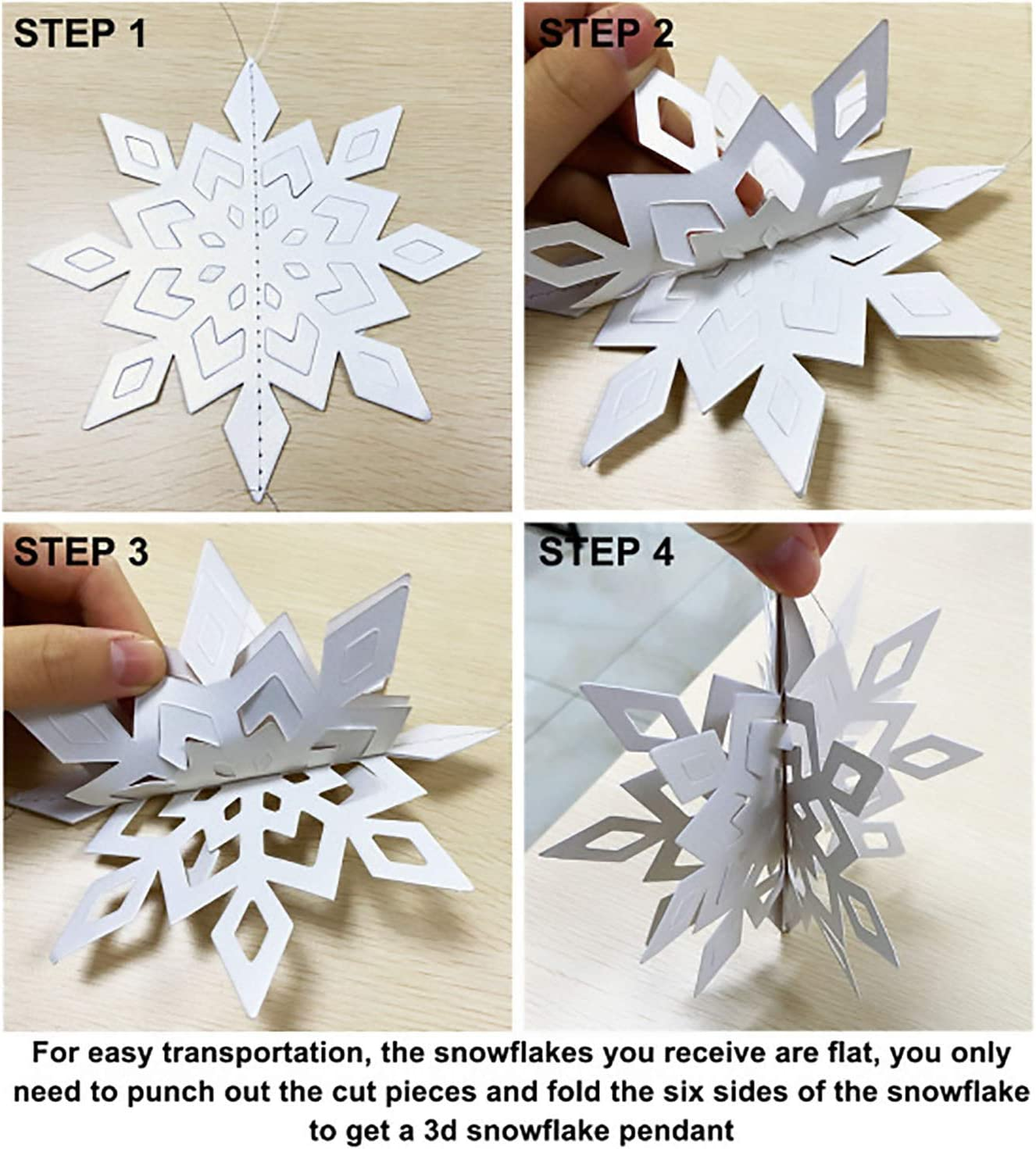 STEP 1

STEP 2

STEP 3

STEP 4

For easy transportation, the snowflakes you receive are flat, you only need to punch out the cut pieces and fold the six sides of the snowflake to get a 3d snowflake pendant