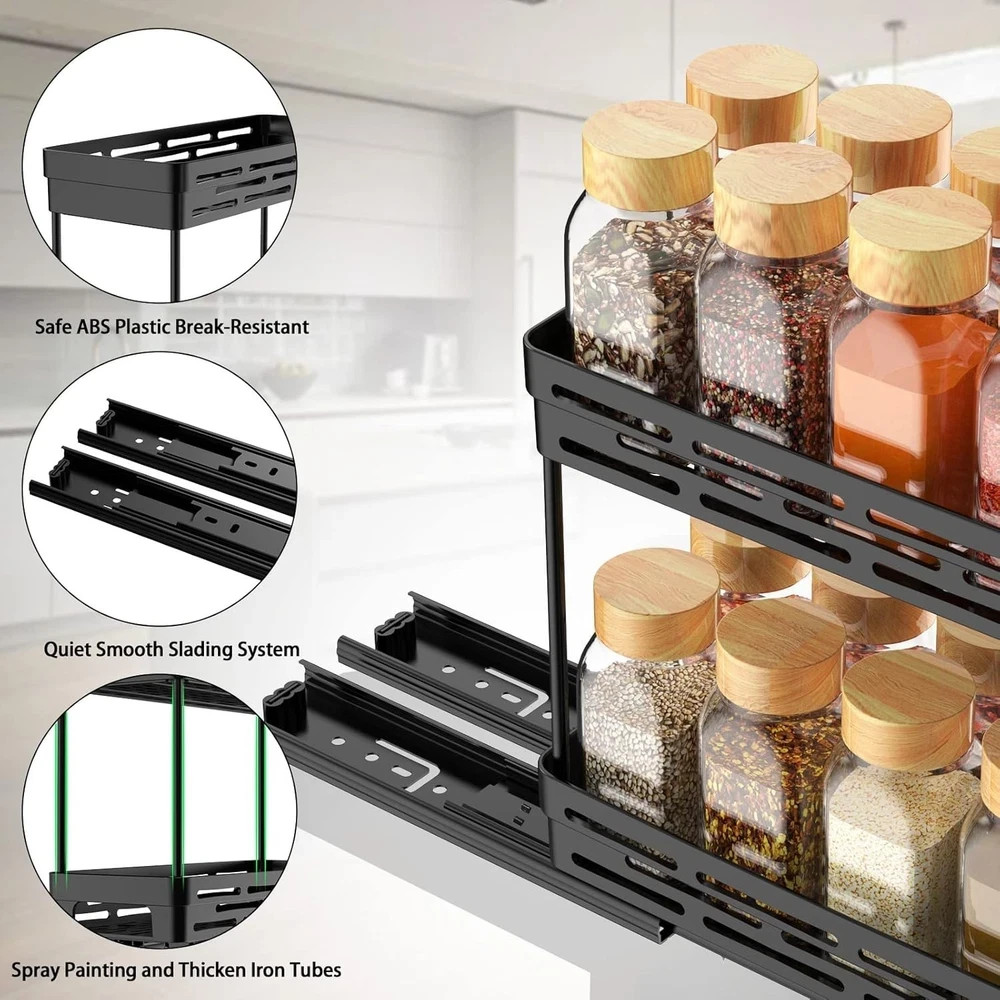 Safe ABS Plastic Break-Resistant

Quiet Smooth Slading System

Spray Painting and Thicken Iron Tubes