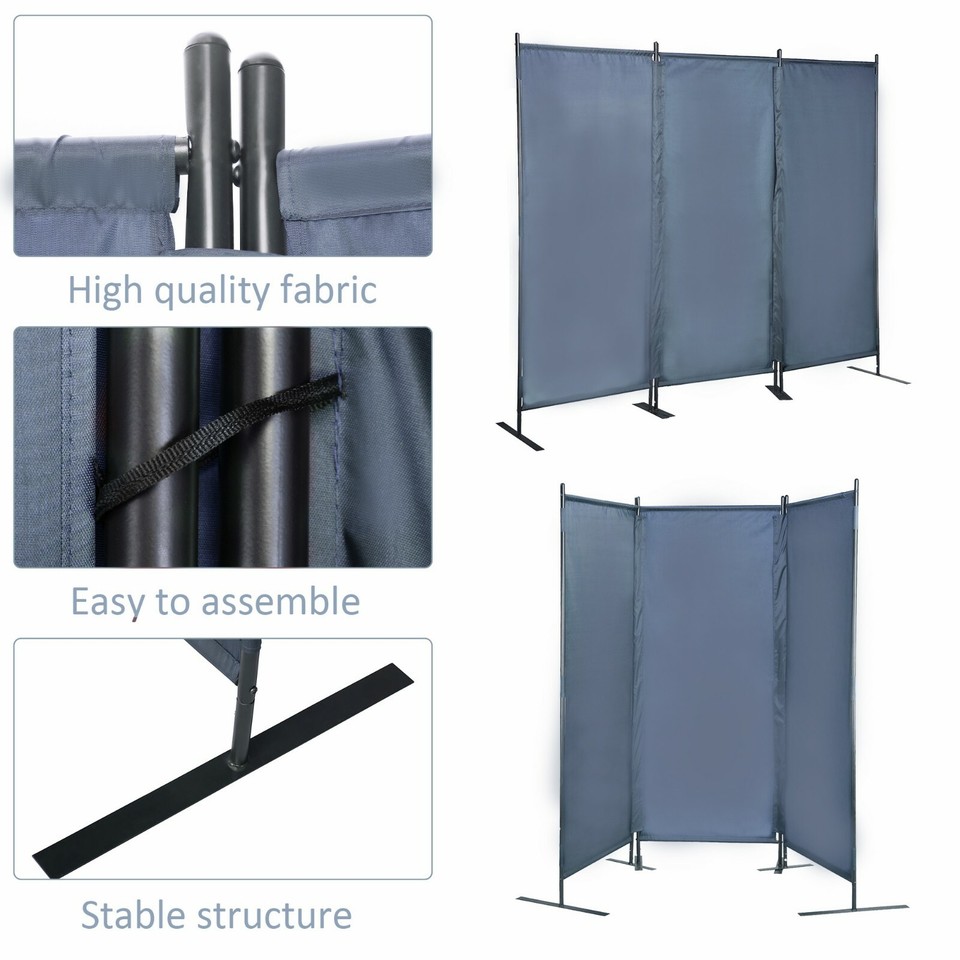 High quality fabric

Easy to assemble

Stable structure