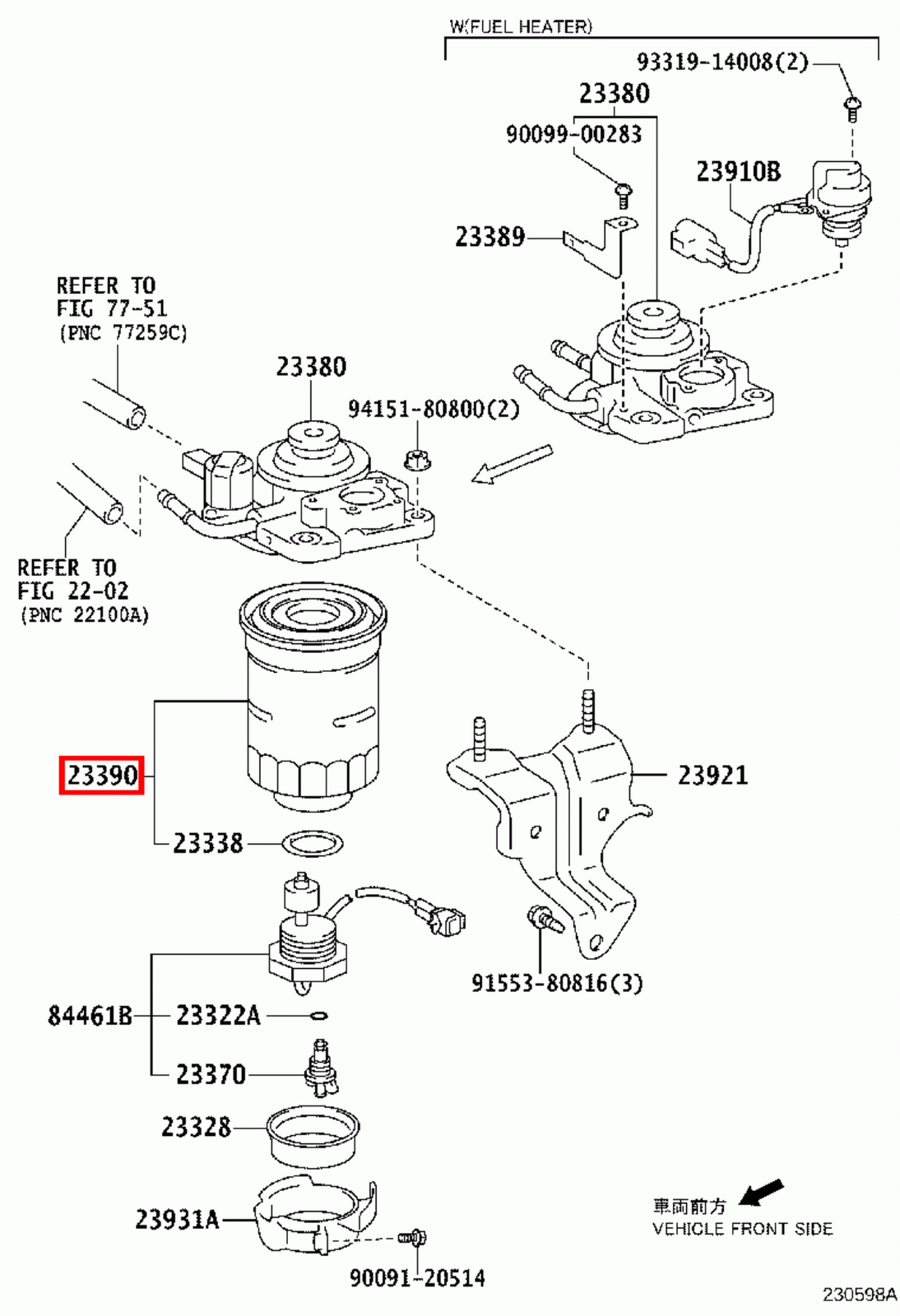 W(FUEL HEATER)

93319-14008(2)

23380

90099-00283

23910B

23389

REFER TO FIG 77-51 (PNC 77259C)

23380

94151-80800(2)

REFER TO FIG 22-02 (PNC 22100A)

23390

23921

23338

91553-80816(3)

84461B

23322A

23370

23328

23931A

90091-20514

車両前方
VEHICLE FRONT SIDE

230598A