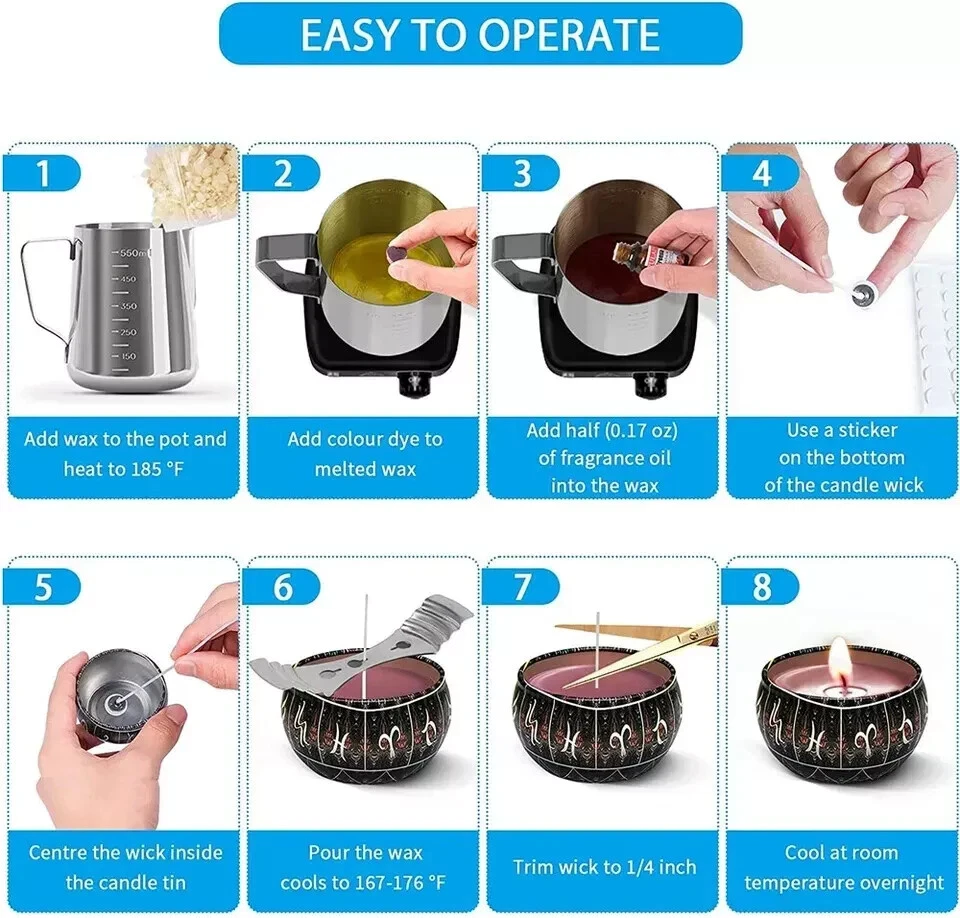 EASY TO OPERATE

1

550ml
450
350
250
150

Add wax to the pot and heat to 185 °F

2

Add colour dye to melted wax

3

Add half (0.17 oz) of fragrance oil into the wax

4

Use a sticker on the bottom of the candle wick

5

Centre the wick inside the candle tin

6

Pour the wax cools to 167-176 °F

7

Trim wick to 1/4 inch

8

Cool at room temperature overnight