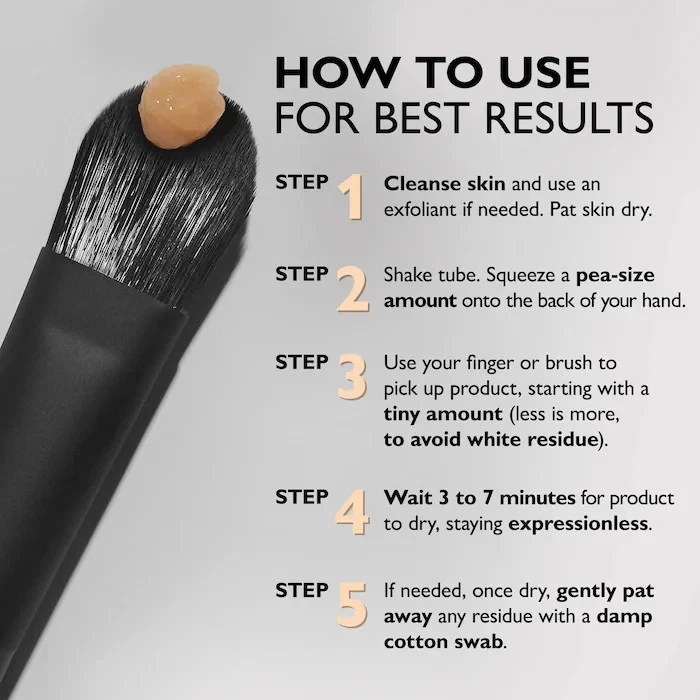 HOW TO USE
FOR BEST RESULTS

STEP 1 Cleanse skin and use an exfoliant if needed. Pat skin dry.

STEP 2 Shake tube. Squeeze a pea-size amount onto the back of your hand.

STEP 3 Use your finger or brush to pick up product, starting with a tiny amount (less is more, to avoid white residue).

STEP 4 Wait 3 to 7 minutes for product to dry, staying expressionless.

STEP 5 If needed, once dry, gently pat away any residue with a damp cotton swab.