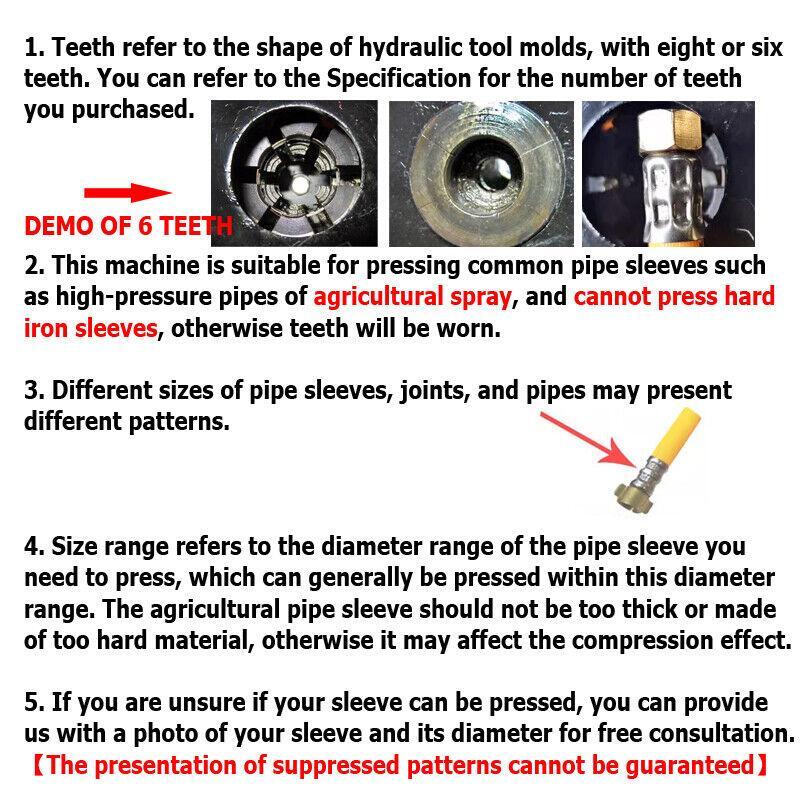 1. Teeth refer to the shape of hydraulic tool molds, with eight or six teeth. You can refer to the Specification for the number of teeth you purchased.

DEMO OF 6 TEETH

2. This machine is suitable for pressing common pipe sleeves such as high-pressure pipes of agricultural spray, and cannot press hard iron sleeves, otherwise teeth will be worn.

3. Different sizes of pipe sleeves, joints, and pipes may present different patterns.

4. Size range refers to the diameter range of the pipe sleeve you need to press, which can generally be pressed within this diameter range. The agricultural pipe sleeve should not be too thick or made of too hard material, otherwise it may affect the compression effect.

5. If you are unsure if your sleeve can be pressed, you can provide us with a photo of your sleeve and its diameter for free consultation.
【The presentation of suppressed patterns cannot be guaranteed】