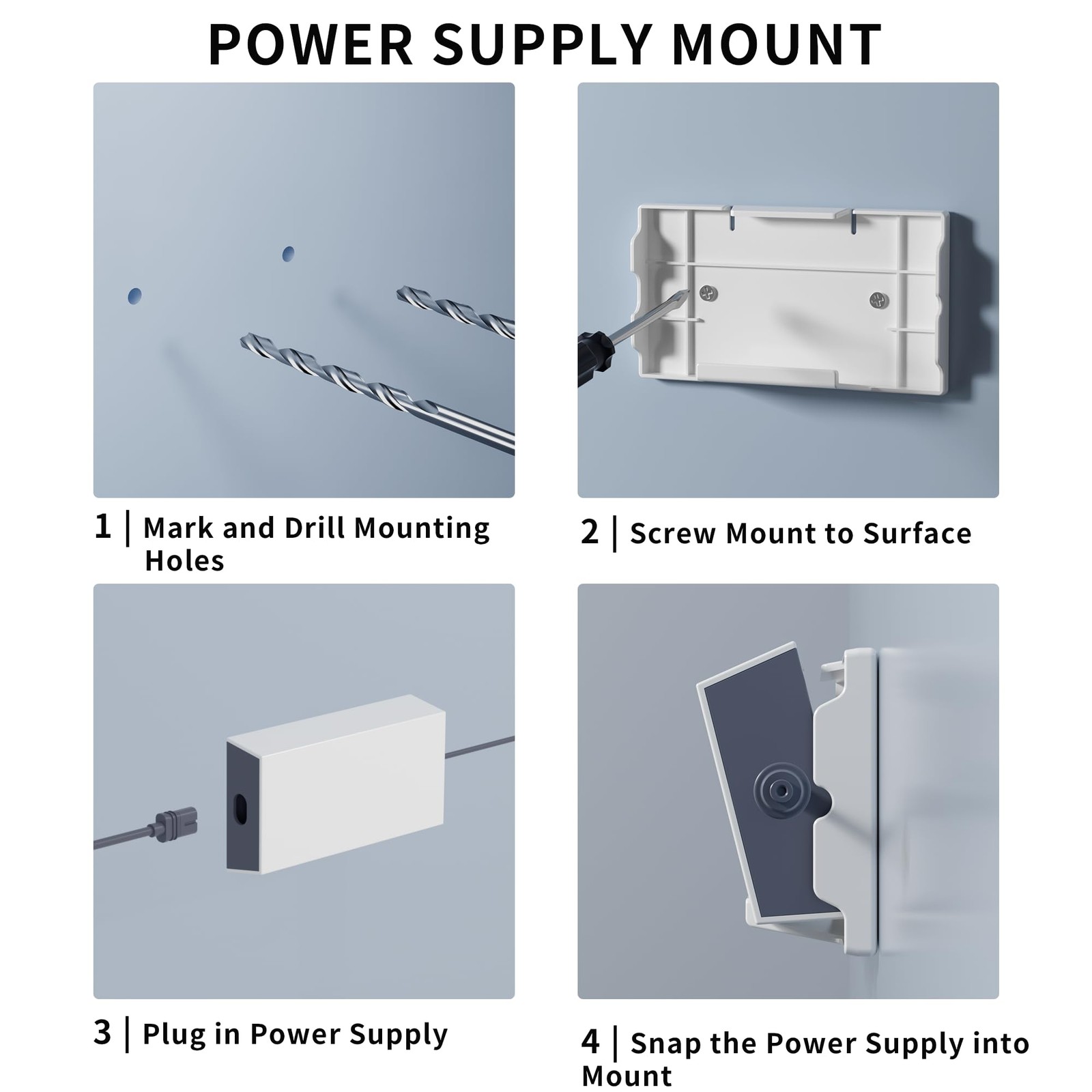 POWER SUPPLY MOUNT

1 | Mark and Drill Mounting Holes

2 | Screw Mount to Surface

3 | Plug in Power Supply

4 | Snap the Power Supply into Mount