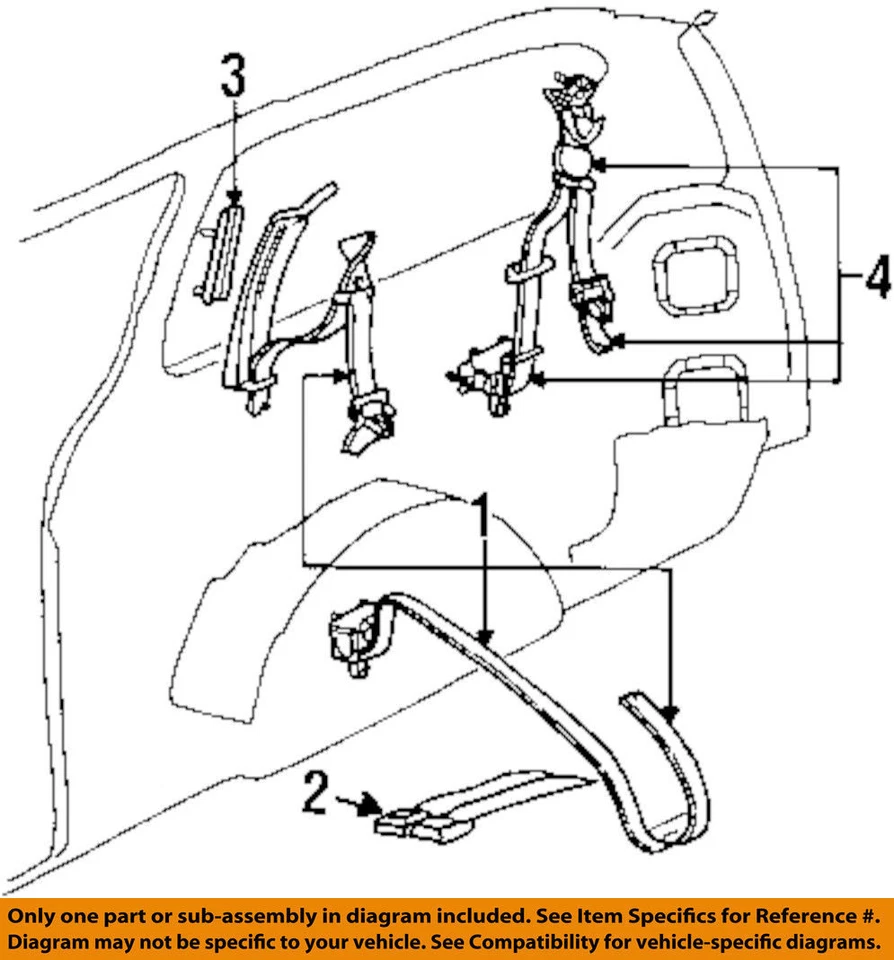 3

4

1

2

Only one part or sub-assembly in diagram included. See Item Specifics for Reference #. Diagram may not be specific to your vehicle. See Compatibility for vehicle-specific diagrams.