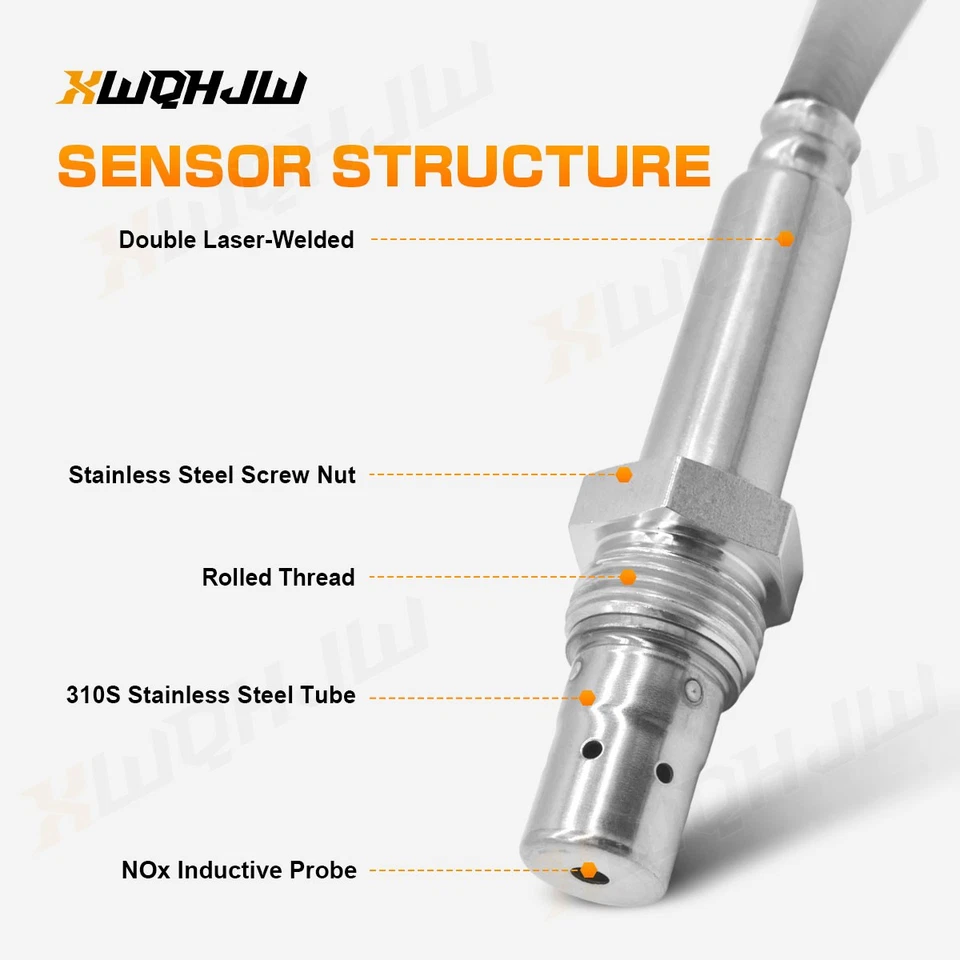 XWQHJW

SENSOR STRUCTURE

Double Laser-Welded

Stainless Steel Screw Nut

Rolled Thread

310S Stainless Steel Tube

NOx Inductive Probe