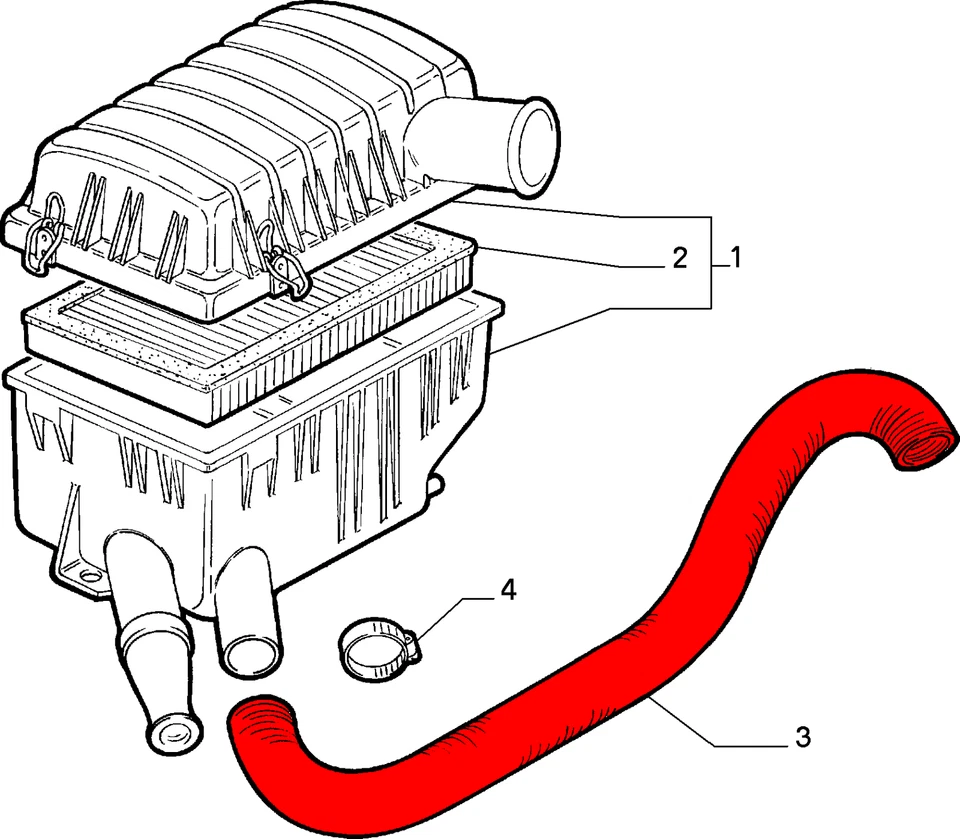 2
1
4
3