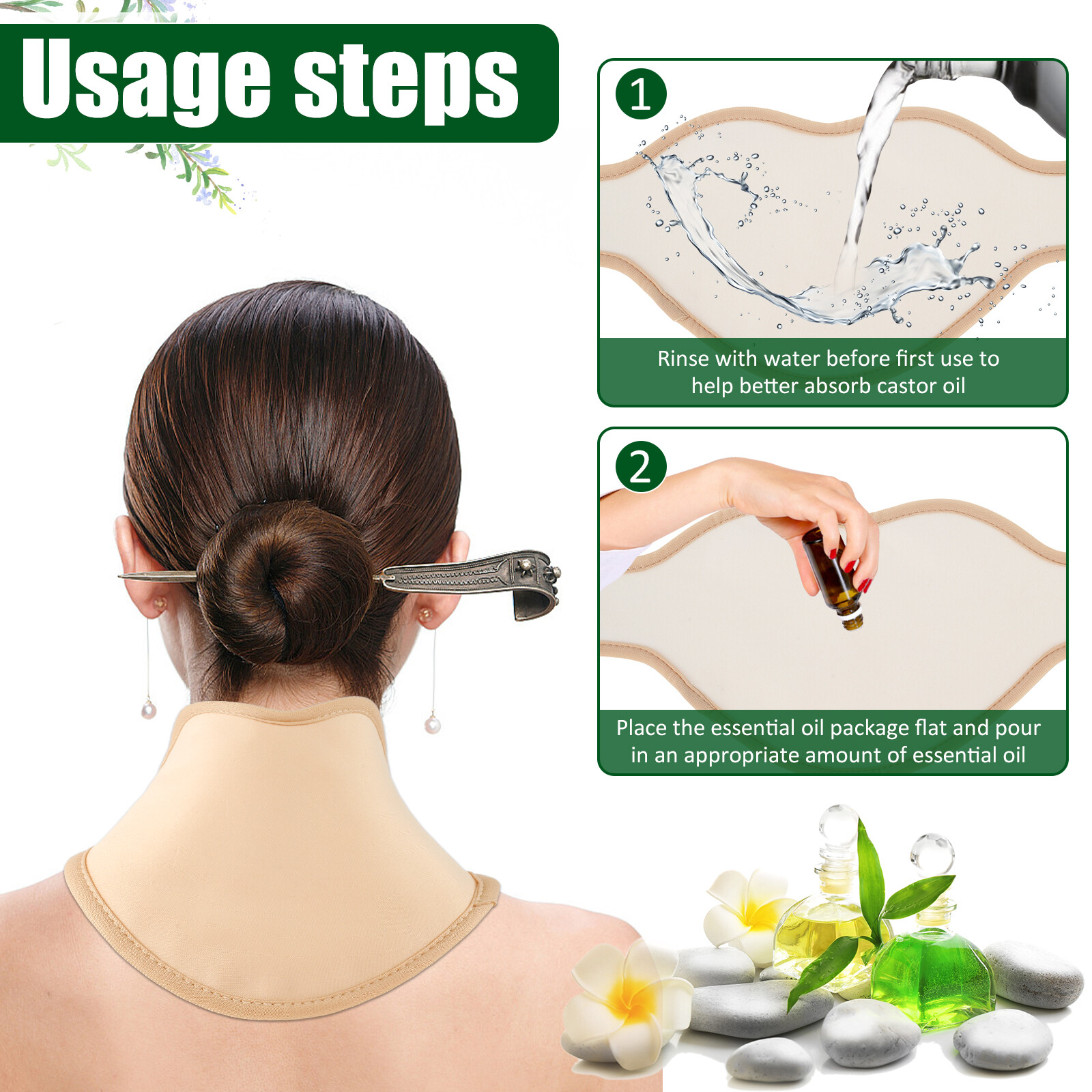 Usage steps

1

Rinse with water before first use to help better absorb castor oil

2

Place the essential oil package flat and pour in an appropriate amount of essential oil