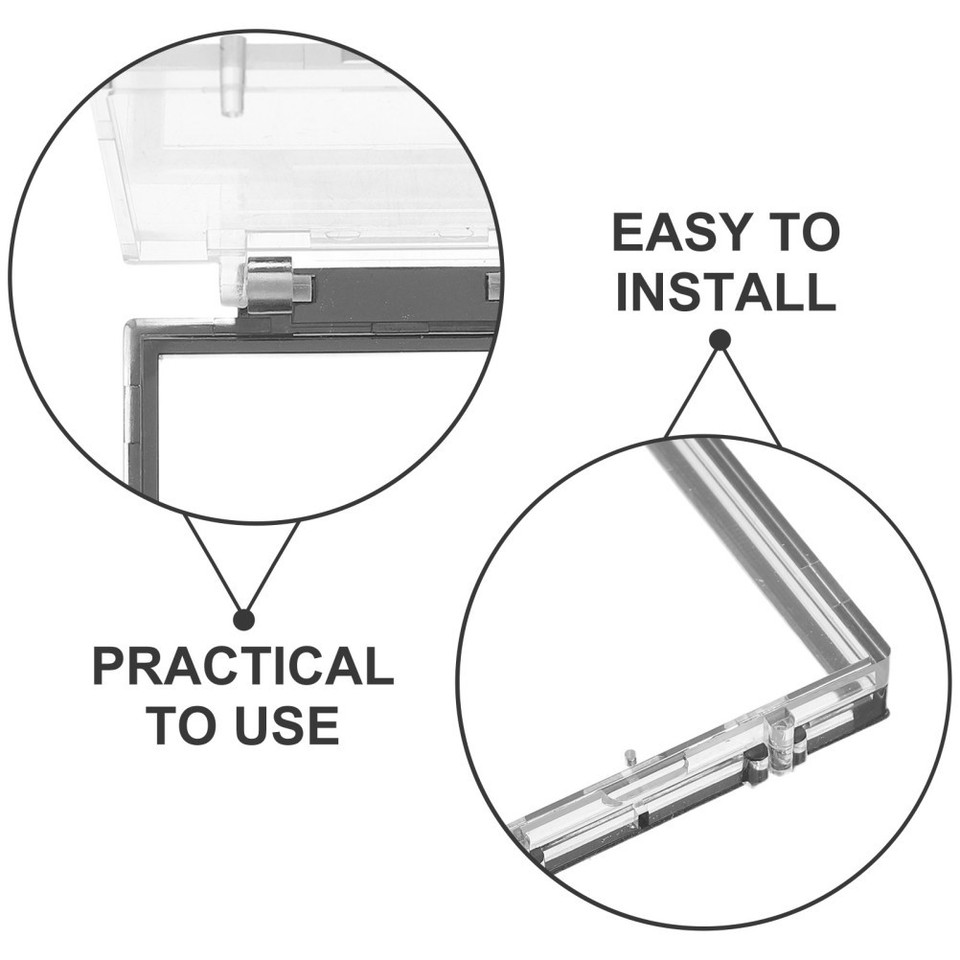 EASY TO INSTALL

PRACTICAL TO USE